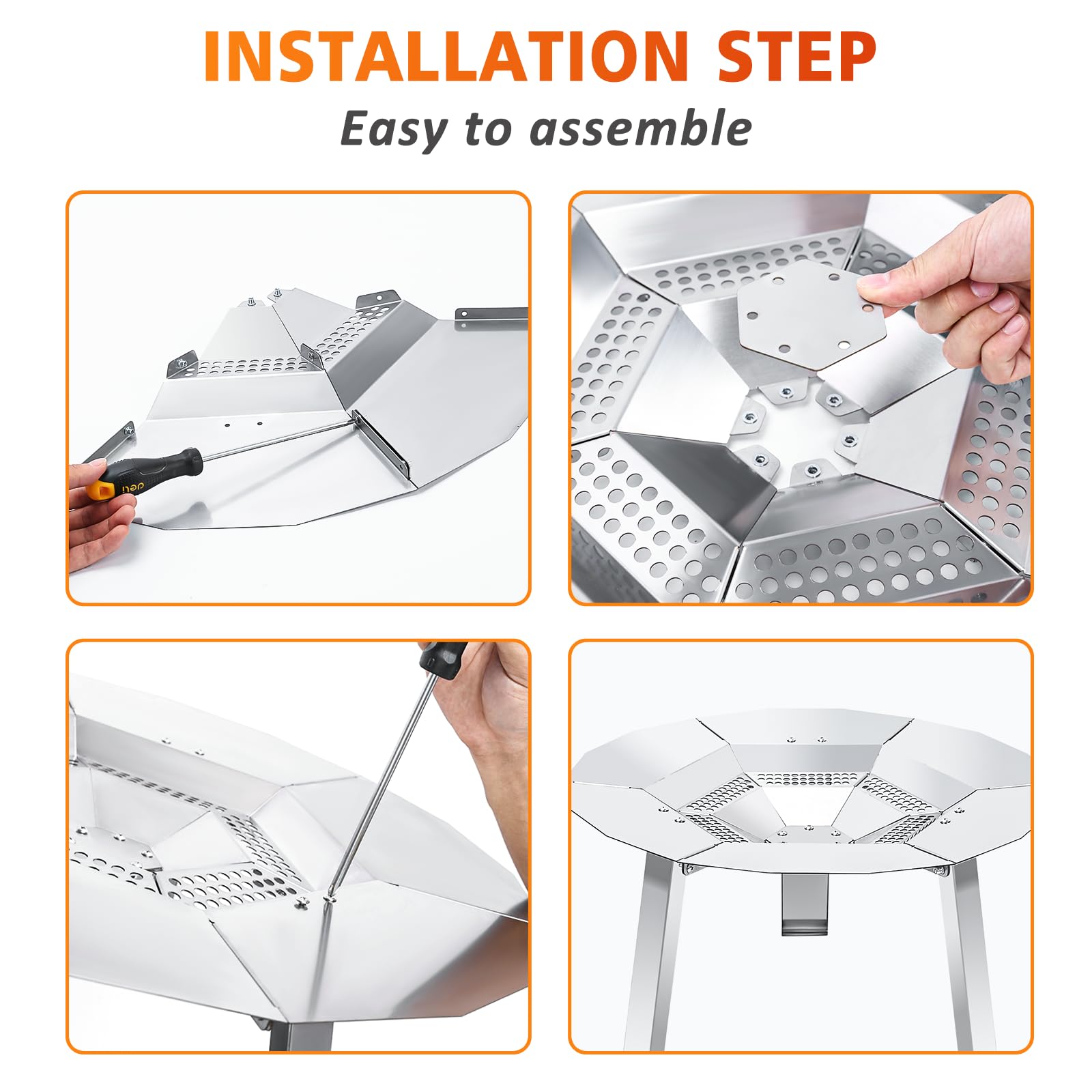 INSTALLATION STEP

Easy to assemble

deli