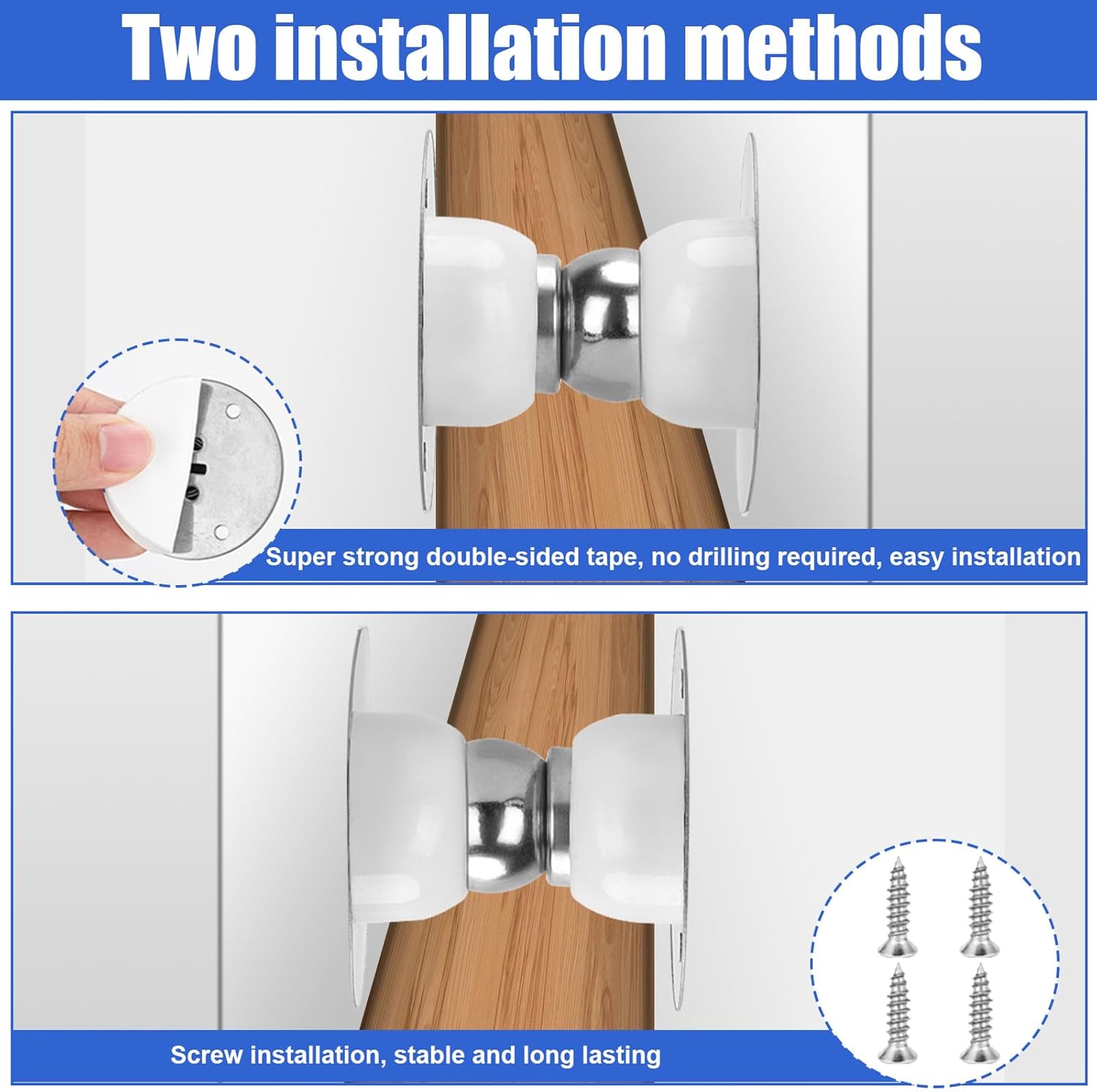 Two installation methods

Super strong double-sided tape, no drilling required, easy installation

Screw installation, stable and long lasting