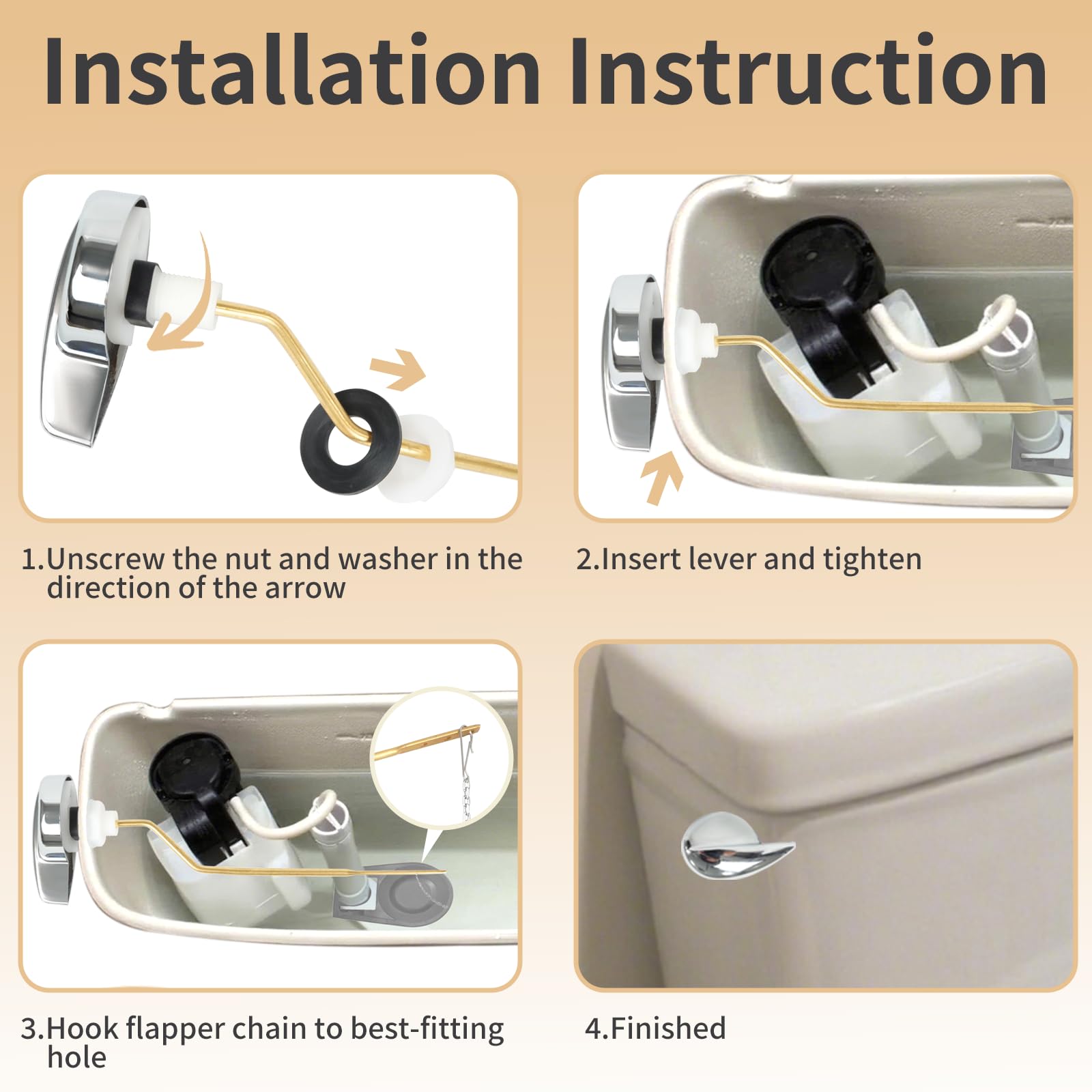 Installation Instruction

1.Unscrew the nut and washer in the direction of the arrow

2.Insert lever and tighten

3.Hook flapper chain to best-fitting hole

4.Finished