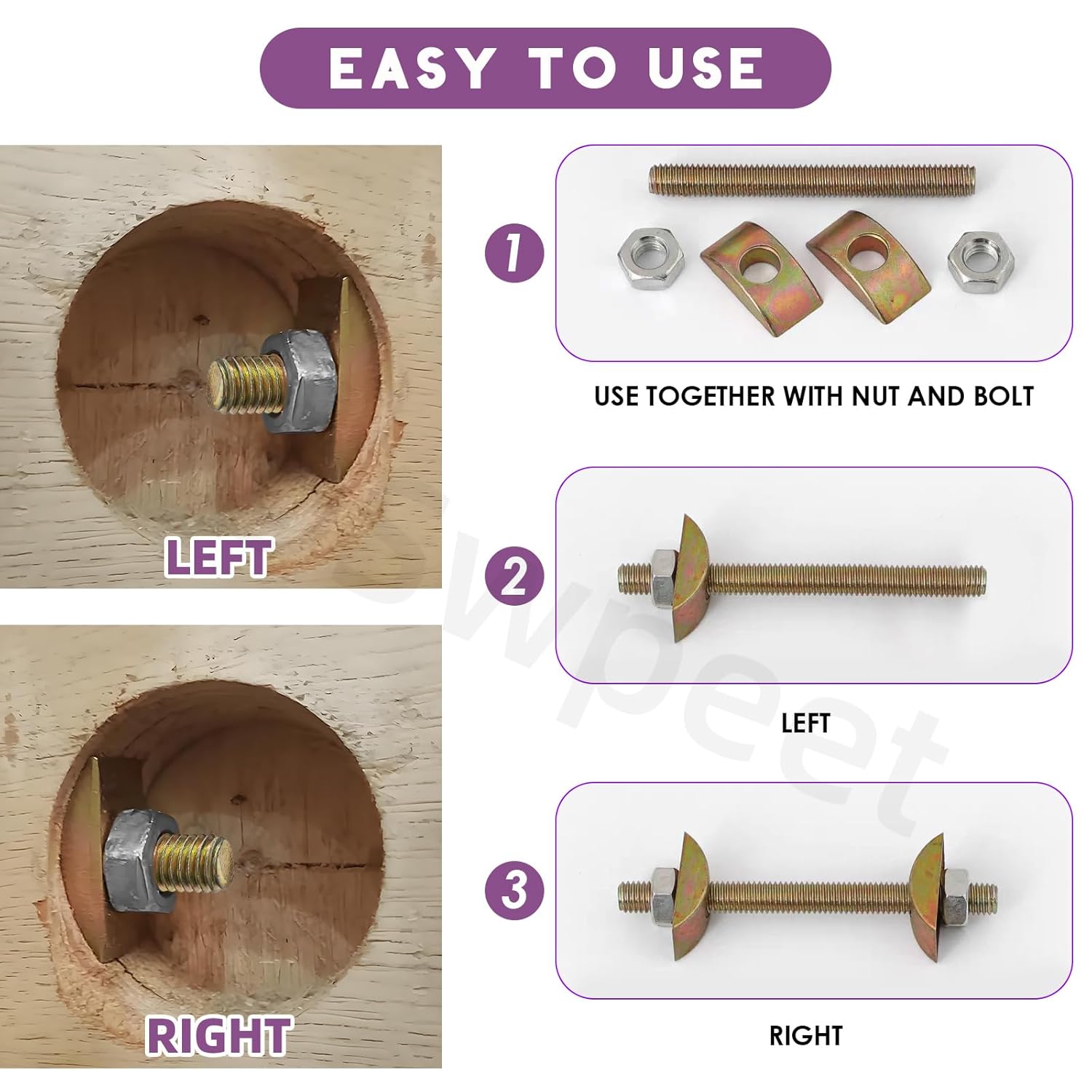 EASY TO USE

LEFT

RIGHT

1

USE TOGETHER WITH NUT AND BOLT

2

LEFT

3

RIGHT

Swpeet