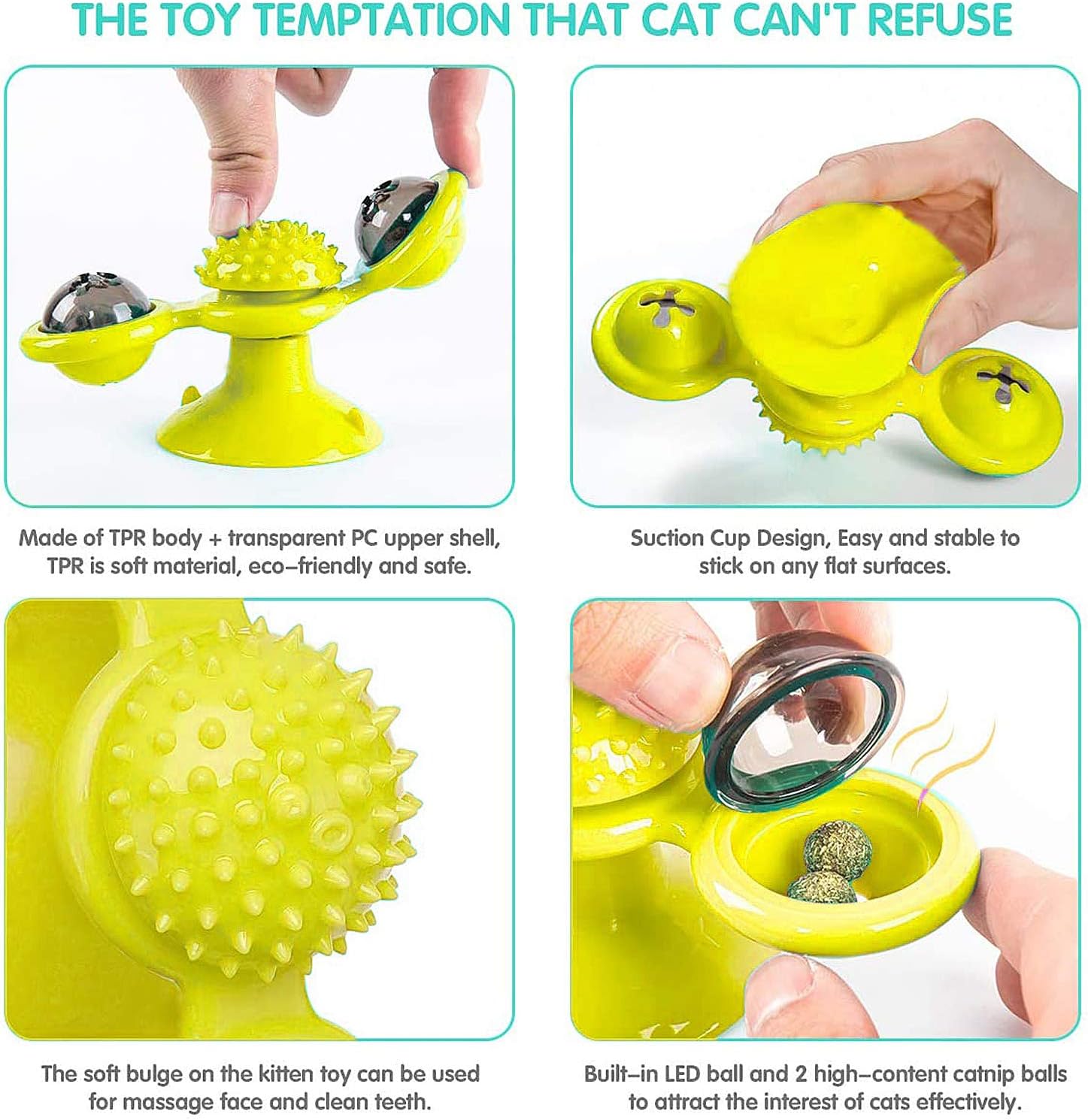 THE TOY TEMPTATION THAT CAT CAN'T REFUSE

Made of TPR body + transparent PC upper shell, TPR is soft material, eco–friendly and safe.

Suction Cup Design, Easy and stable to stick on any flat surfaces.

The soft bulge on the kitten toy can be used for massage face and clean teeth.

Built–in LED ball and 2 high–content catnip balls to attract the interest of cats effectively.