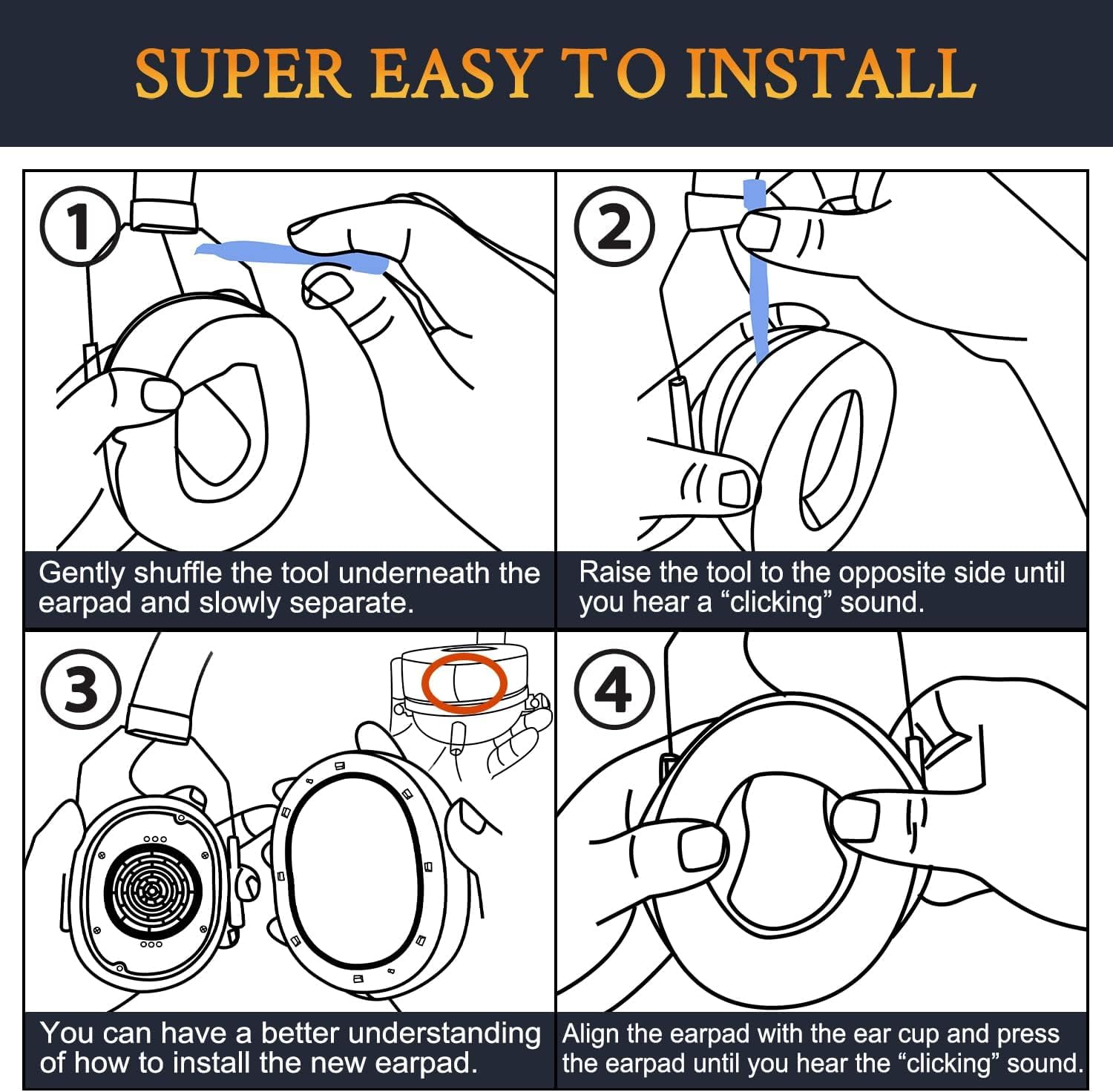 SUPER EASY TO INSTALL

1

Gently shuffle the tool underneath the earpad and slowly separate.

2

Raise the tool to the opposite side until you hear a “clicking” sound.

3

You can have a better understanding of how to install the new earpad.

4

Align the earpad with the ear cup and press the earpad until you hear the “clicking” sound.