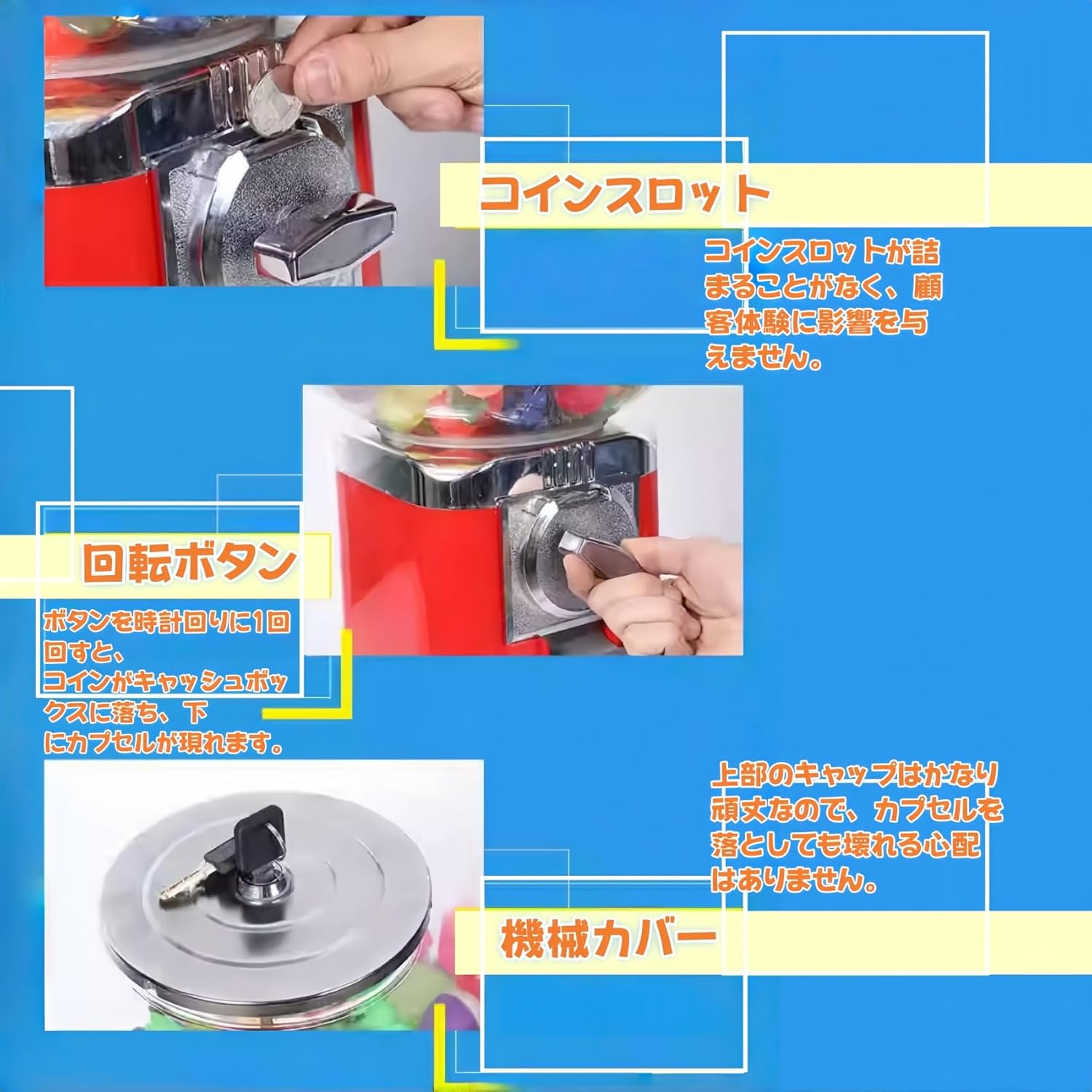 コインスロット

コインスロットが詰まることがなく、顧客体験に影響を与えません。

回転ボタン

ボタンを時計回りに1回回すと、コインがキャッシュボックスに落ち、下にカプセルが現れます。

上部のキャップはかなり頑丈なので、カプセルを落としても壊れる心配はありません。

機械カバー