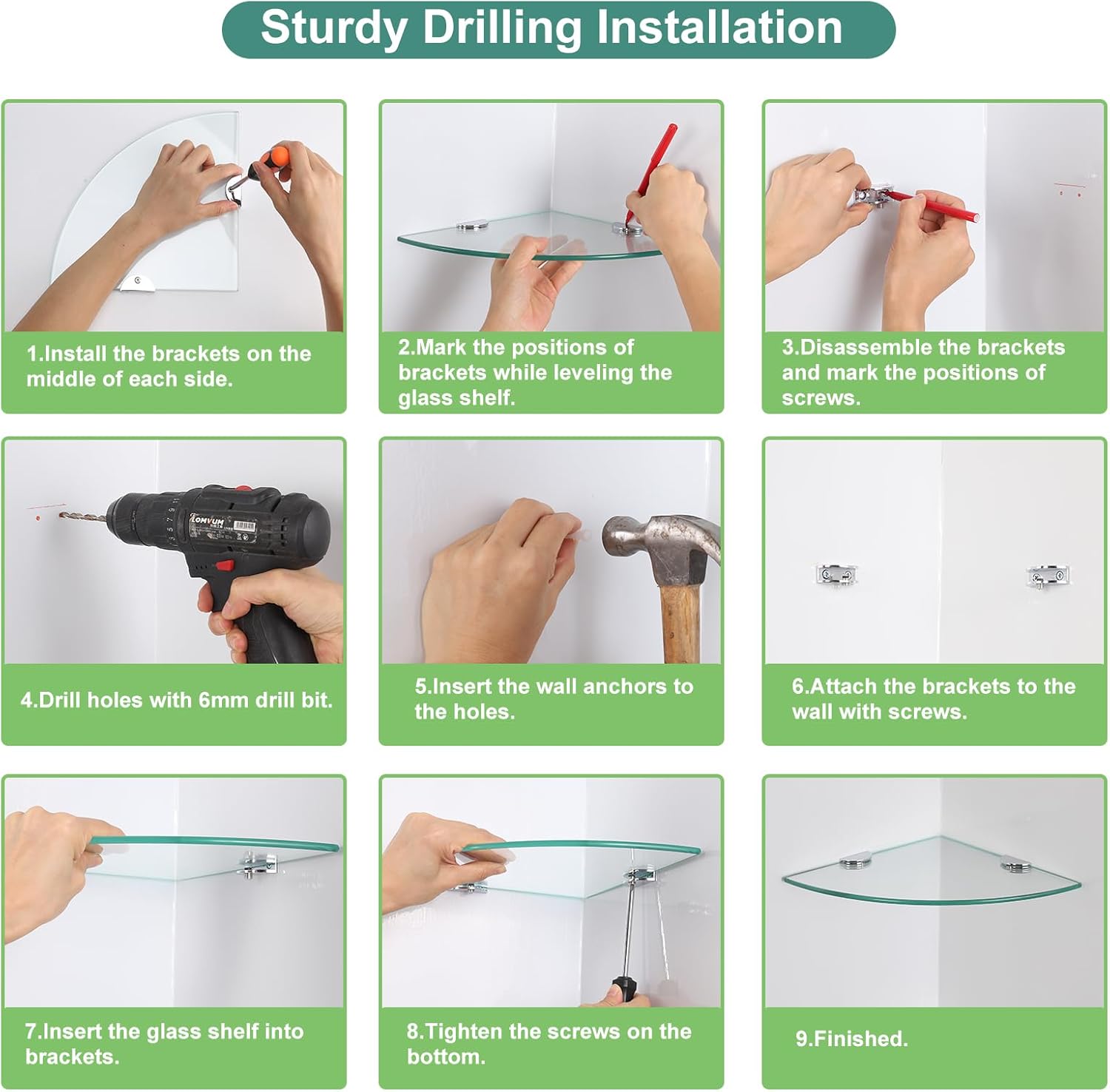 Sturdy Drilling Installation

1.Install the brackets on the middle of each side.

2.Mark the positions of brackets while leveling the glass shelf.

3.Disassemble the brackets and mark the positions of screws.

LOMVUM

4.Drill holes with 6mm drill bit.

5.Insert the wall anchors to the holes.

6.Attach the brackets to the wall with screws.

7.Insert the glass shelf into brackets.

8.Tighten the screws on the bottom.

9.Finished.