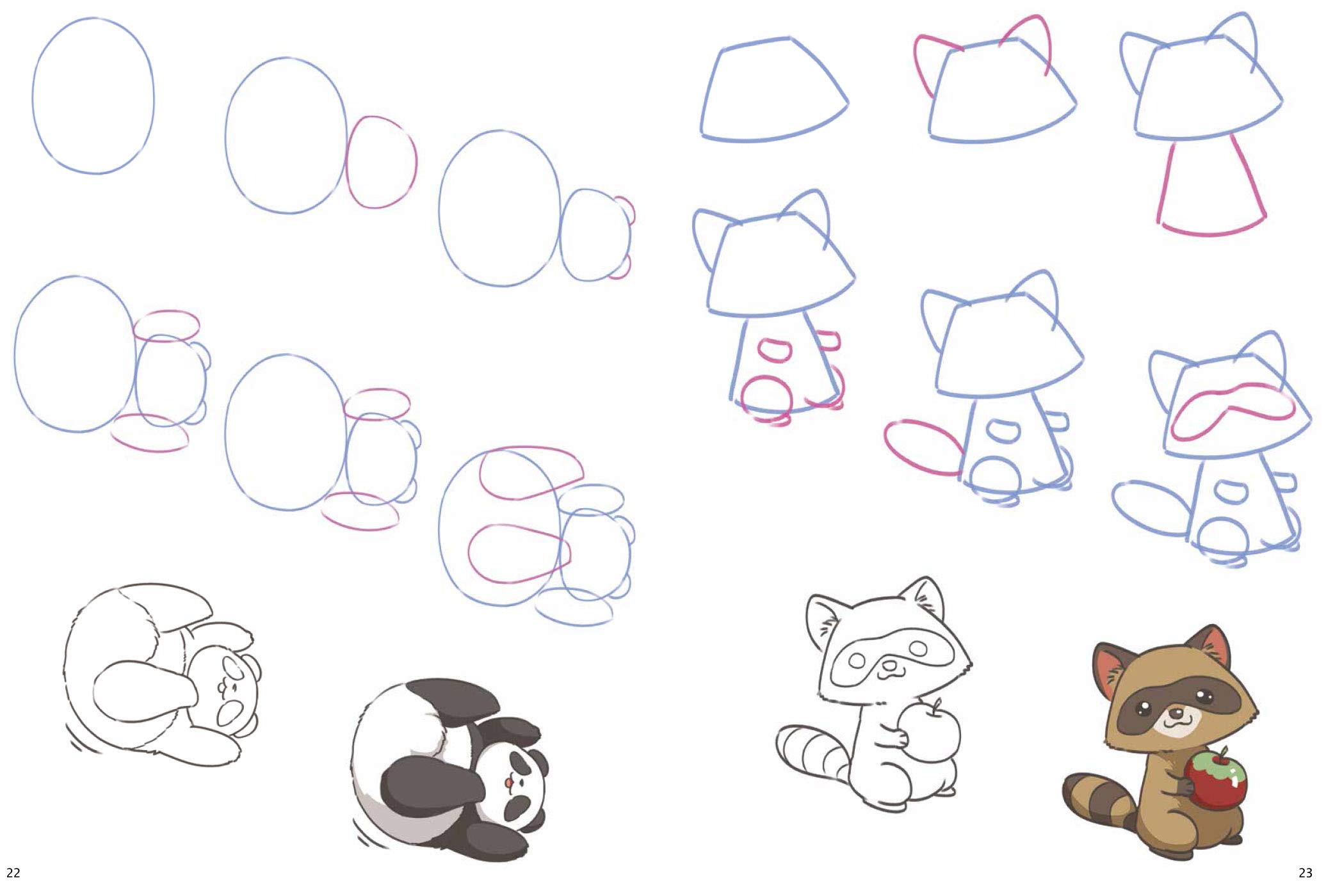 22

23