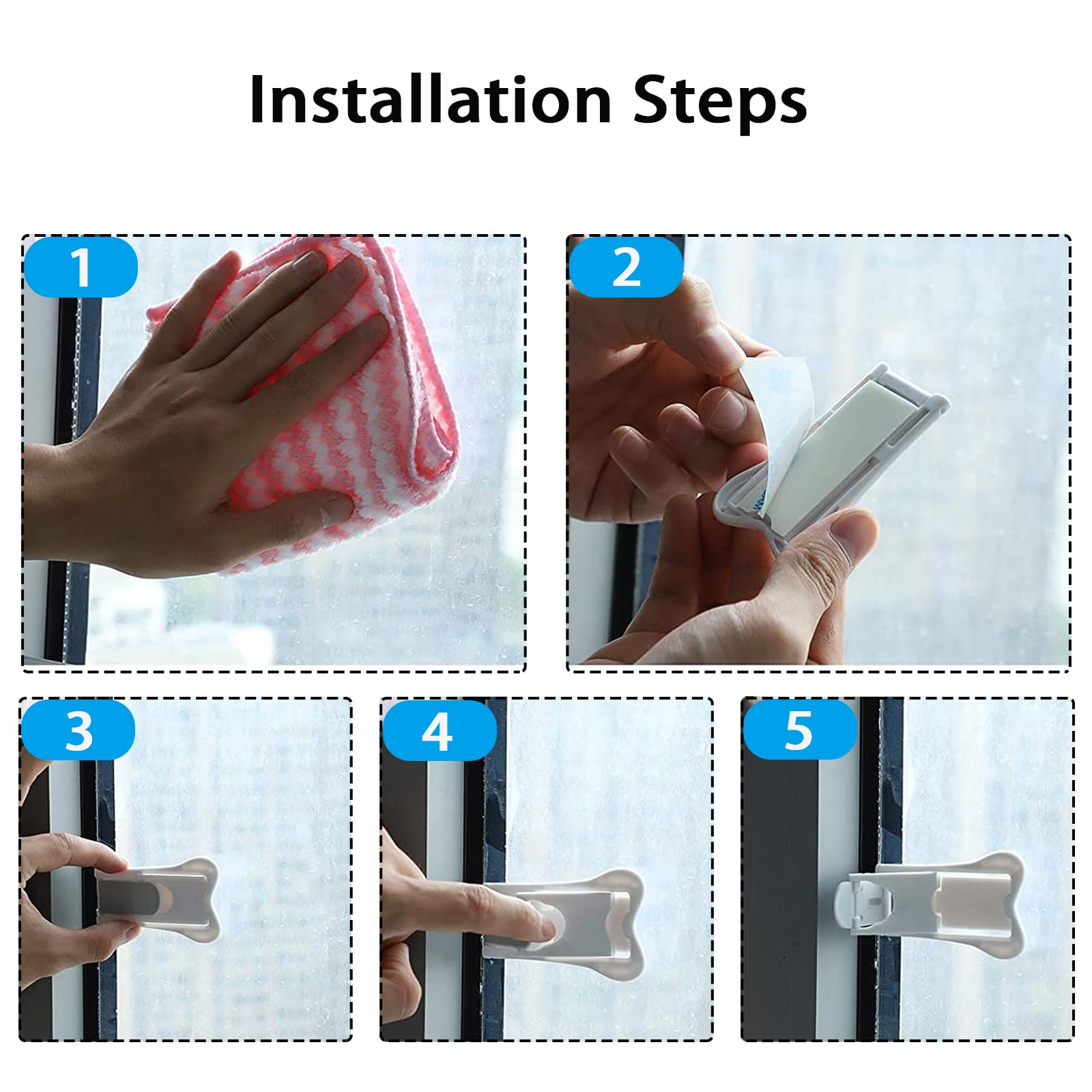 Installation Steps

1

2

3

4

5