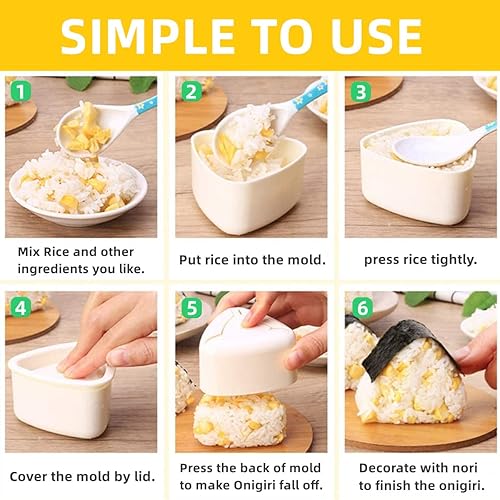 SIMPLE TO USE

1

Mix Rice and other ingredients you like.

2

Put rice into the mold.

3

press rice tightly.

4

Cover the mold by lid.

5

Press the back of mold to make Onigiri fall off.

6

Decorate with nori to finish the onigiri.