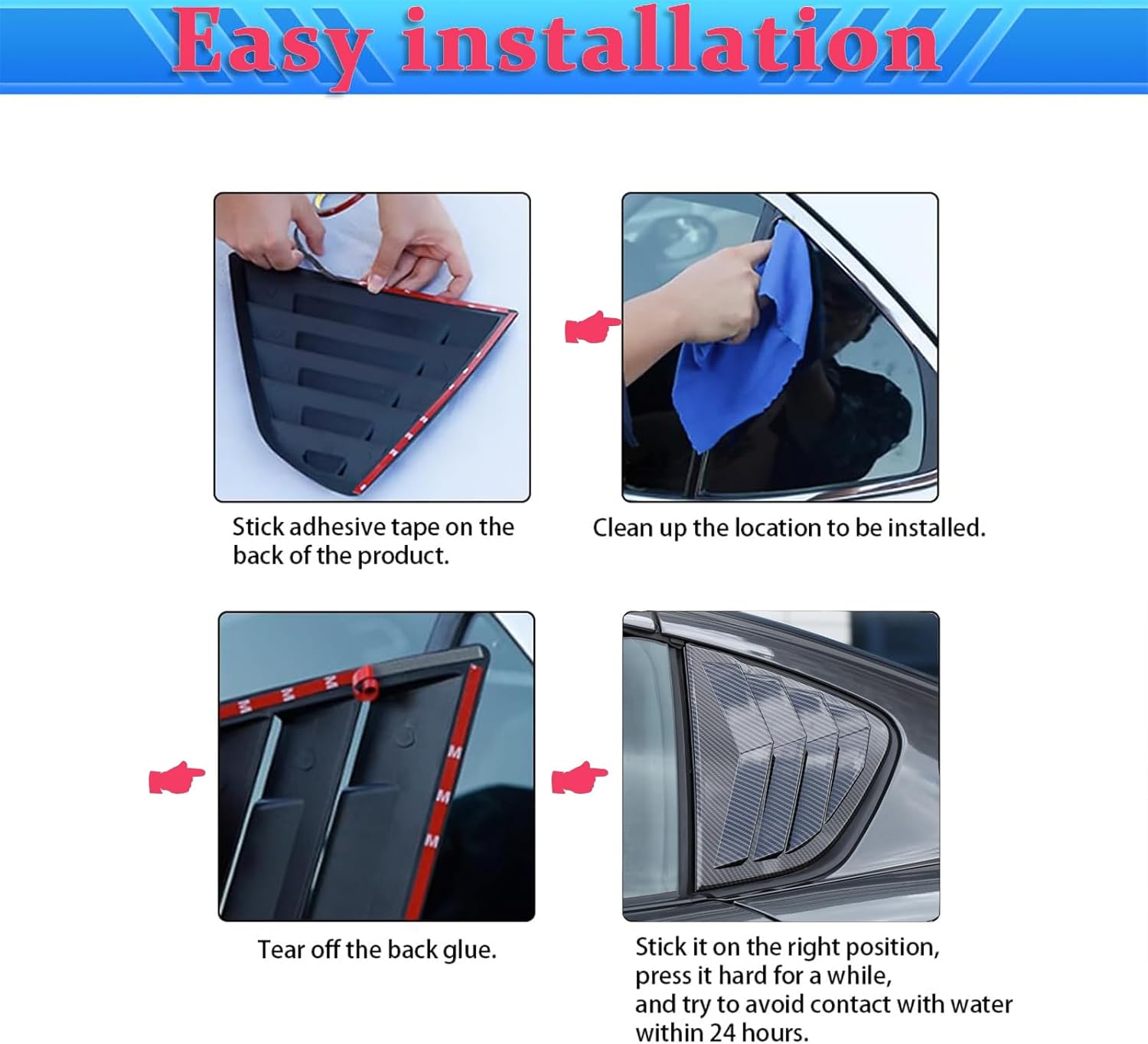 Easy installation

Stick adhesive tape on the back of the product.

Clean up the location to be installed.

Tear off the back glue.

Stick it on the right position,
press it hard for a while,
and try to avoid contact with water within 24 hours.