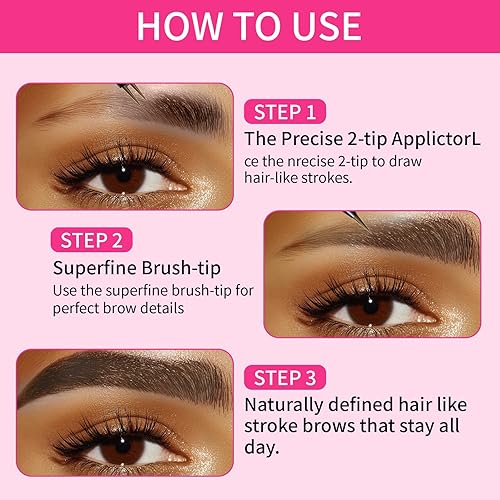 HOW TO USE

STEP 1

The Precise 2-tip ApplictorL

ce the nrecise 2-tip to draw hair-like strokes.

STEP 2

Superfine Brush-tip

Use the superfine brush-tip for perfect brow details

STEP 3

Naturally defined hair like stroke brows that stay all day.