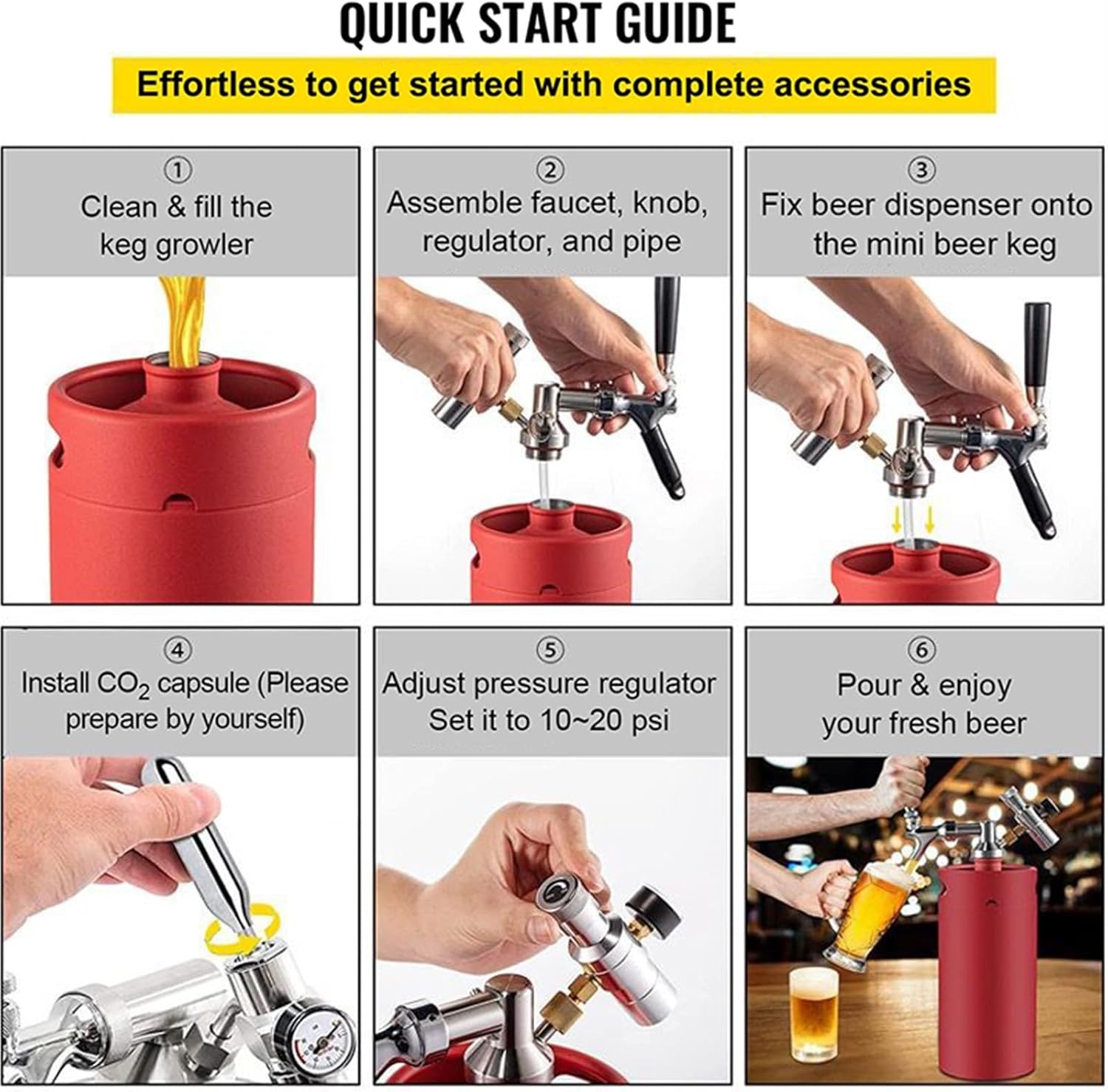 QUICK START GUIDE

Effortless to get started with complete accessories

①
Clean & fill the keg growler

②
Assemble faucet, knob, regulator, and pipe

③
Fix beer dispenser onto the mini beer keg

④
Install $CO_2$ capsule (Please prepare by yourself)

⑤
Adjust pressure regulator Set it to 10~20 psi

⑥
Pour & enjoy your fresh beer