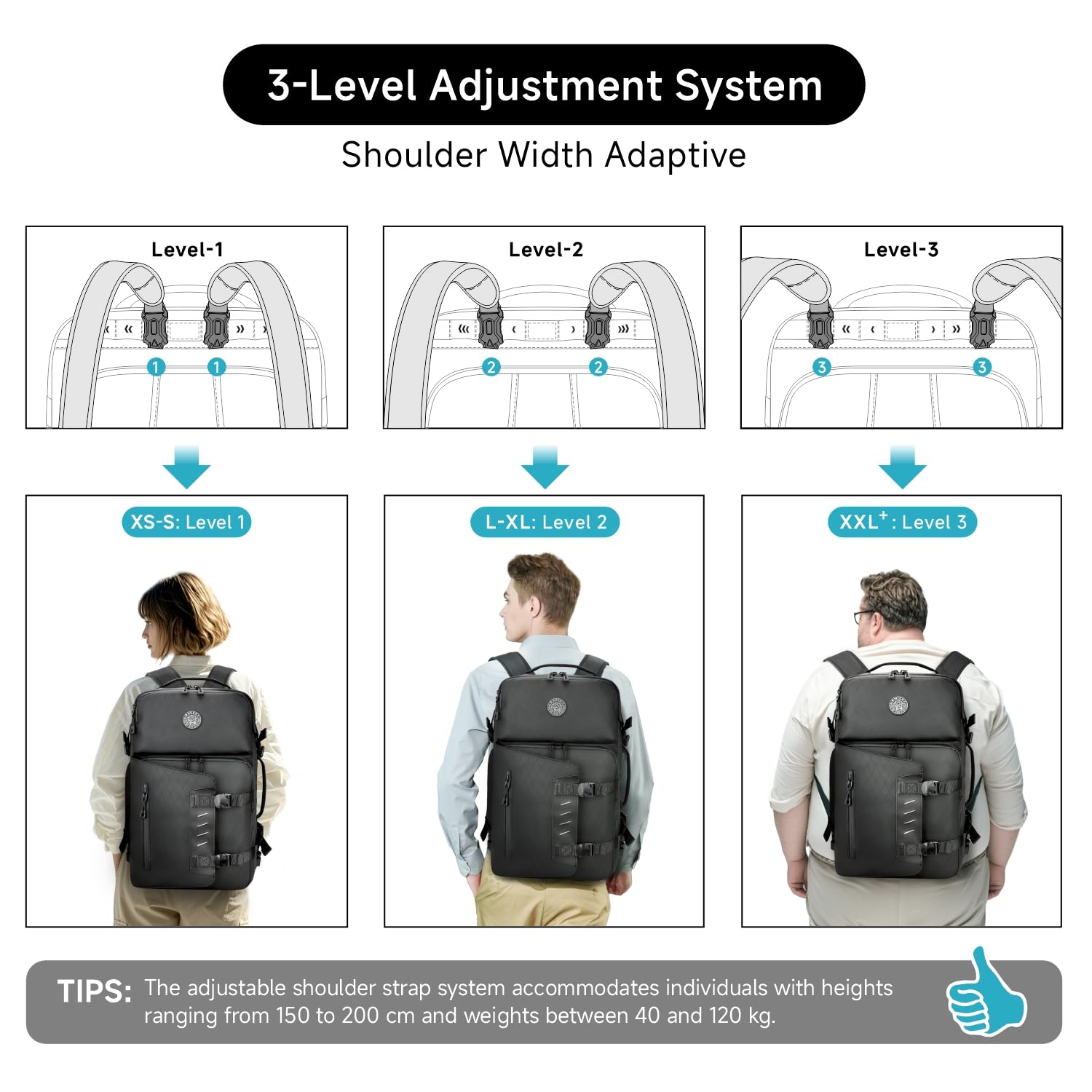 3-Level Adjustment System

Shoulder Width Adaptive

Level-1

1 1

Level-2

2 2

Level-3

3 3

XS-S: Level 1

L-XL: Level 2

XXL$^+$: Level 3

TIPS: The adjustable shoulder strap system accommodates individuals with heights ranging from 150 to 200 cm and weights between 40 and 120 kg.