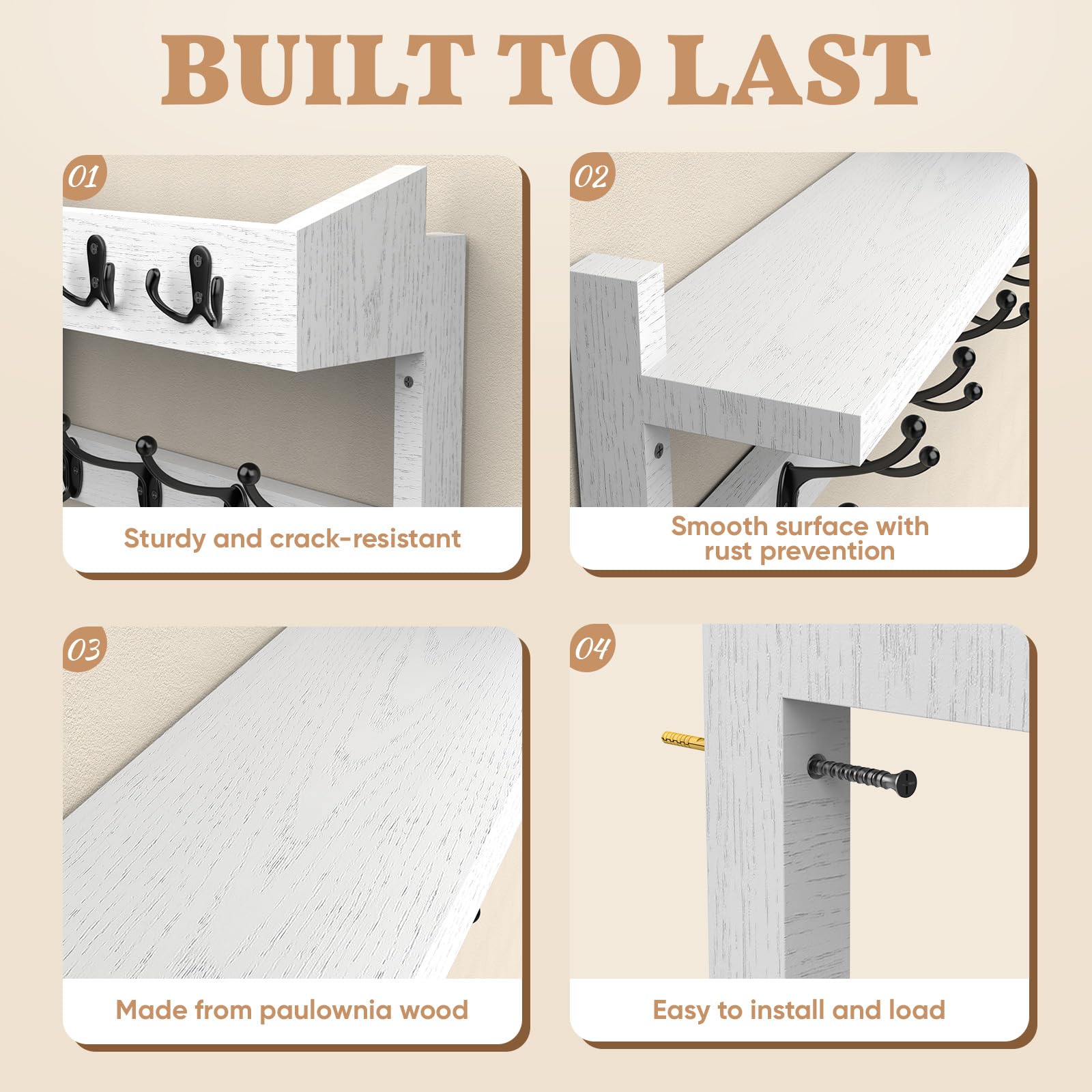 BUILT TO LAST

01

Sturdy and crack-resistant

02

Smooth surface with rust prevention

03

Made from paulownia wood

04

Easy to install and load