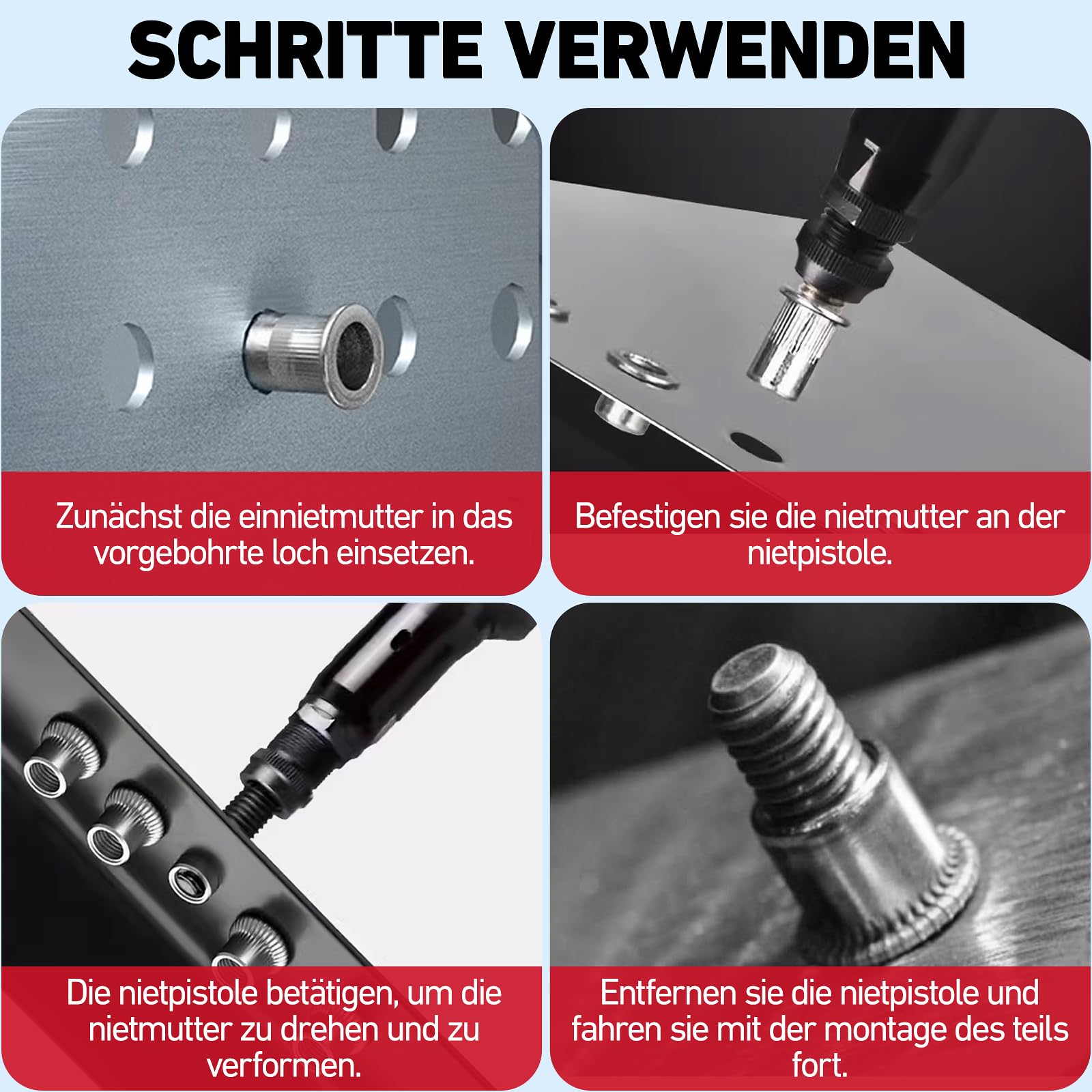 SCHRITTE VERWENDEN

Zunächst die einnietmutter in das vorgebohrte loch einsetzen.

Befestigen sie die nietmutter an der nietpistole.

Die nietpistole betätigen, um die nietmutter zu drehen und zu verformen.

Entfernen sie die nietpistole und fahren sie mit der montage des teils fort.