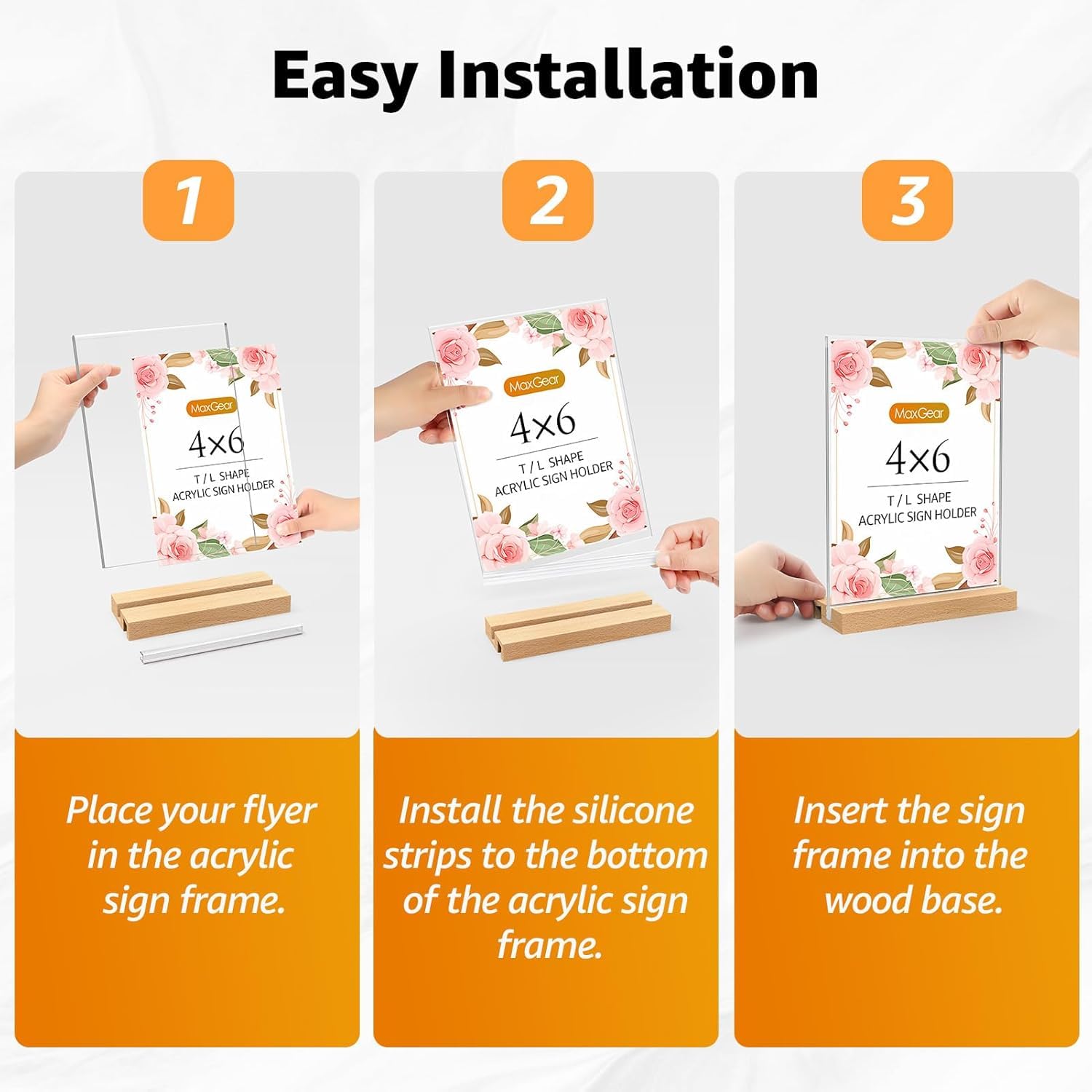 Easy Installation

1

MaxGear

4×6

T / L SHAPE
ACRYLIC SIGN HOLDER

Place your flyer in the acrylic sign frame.

2

MaxGear

4×6

T / L SHAPE
ACRYLIC SIGN HOLDER

Install the silicone strips to the bottom of the acrylic sign frame.

3

MaxGear

4×6

T / L SHAPE
ACRYLIC SIGN HOLDER

Insert the sign frame into the wood base.