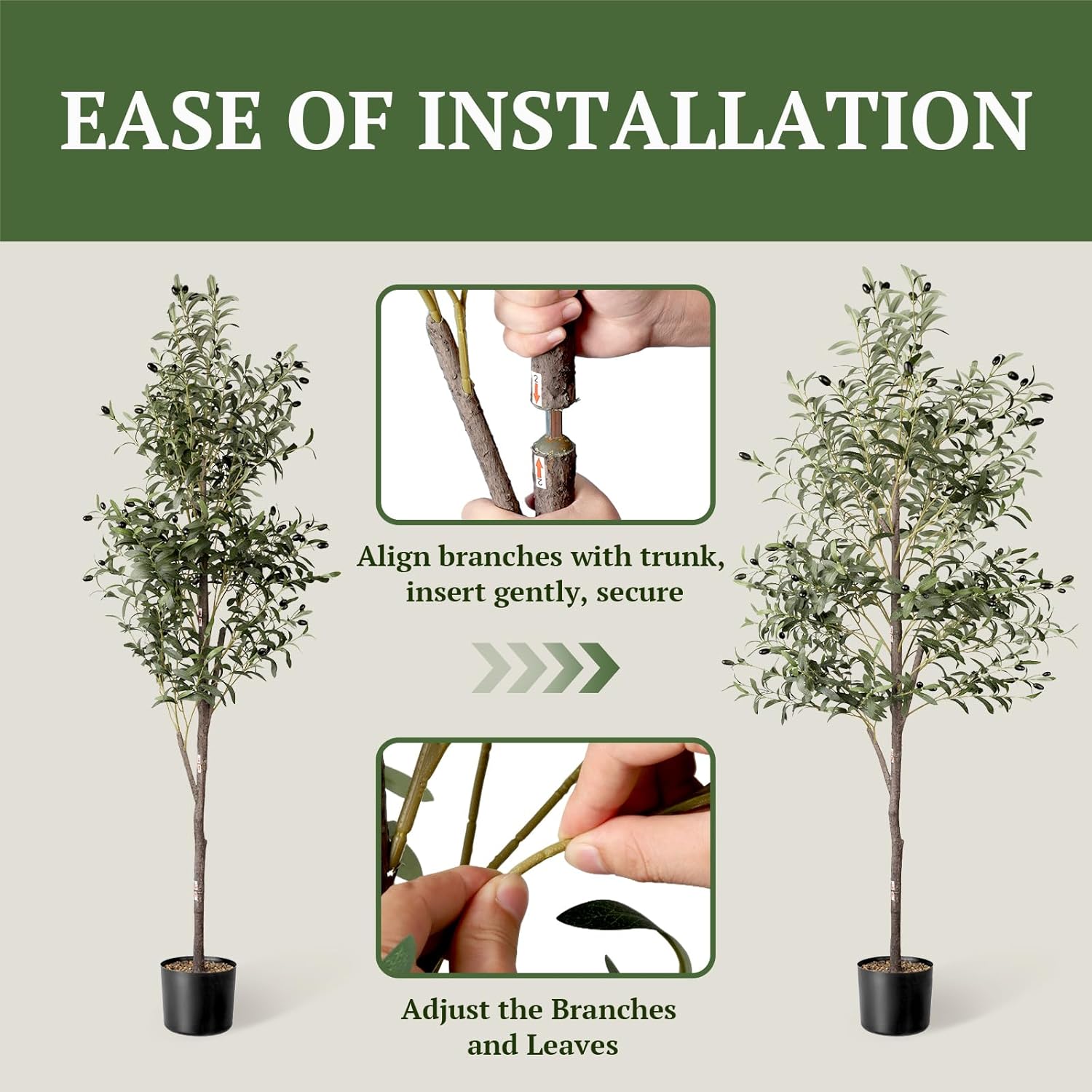 EASE OF INSTALLATION

2

2

Align branches with trunk, insert gently, secure

Adjust the Branches and Leaves