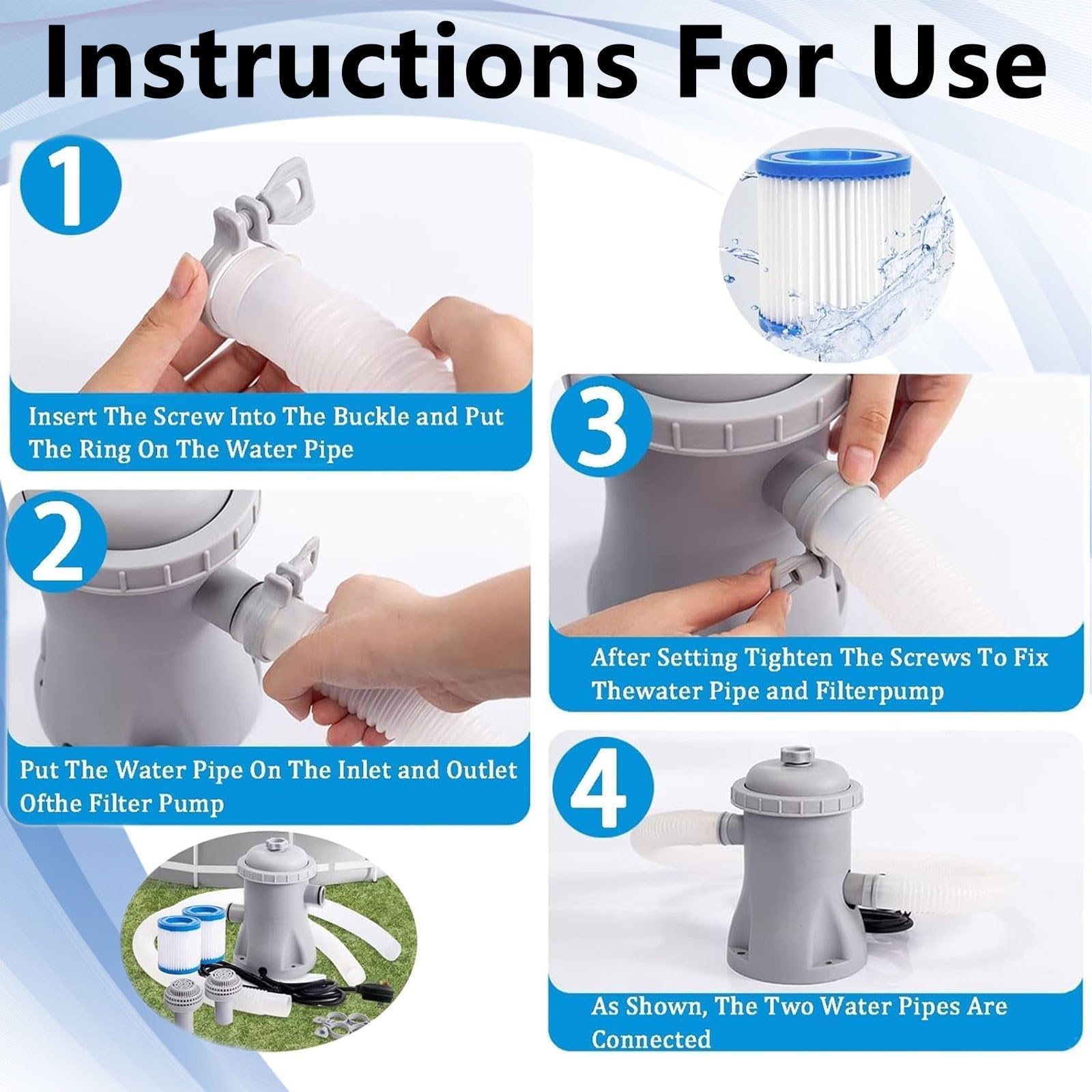 Instructions For Use

1

Insert The Screw Into The Buckle and Put The Ring On The Water Pipe

2

Put The Water Pipe On The Inlet and Outlet Ofthe Filter Pump

3

After Setting Tighten The Screws To Fix Thewater Pipe and Filterpump

4

As Shown, The Two Water Pipes Are Connected