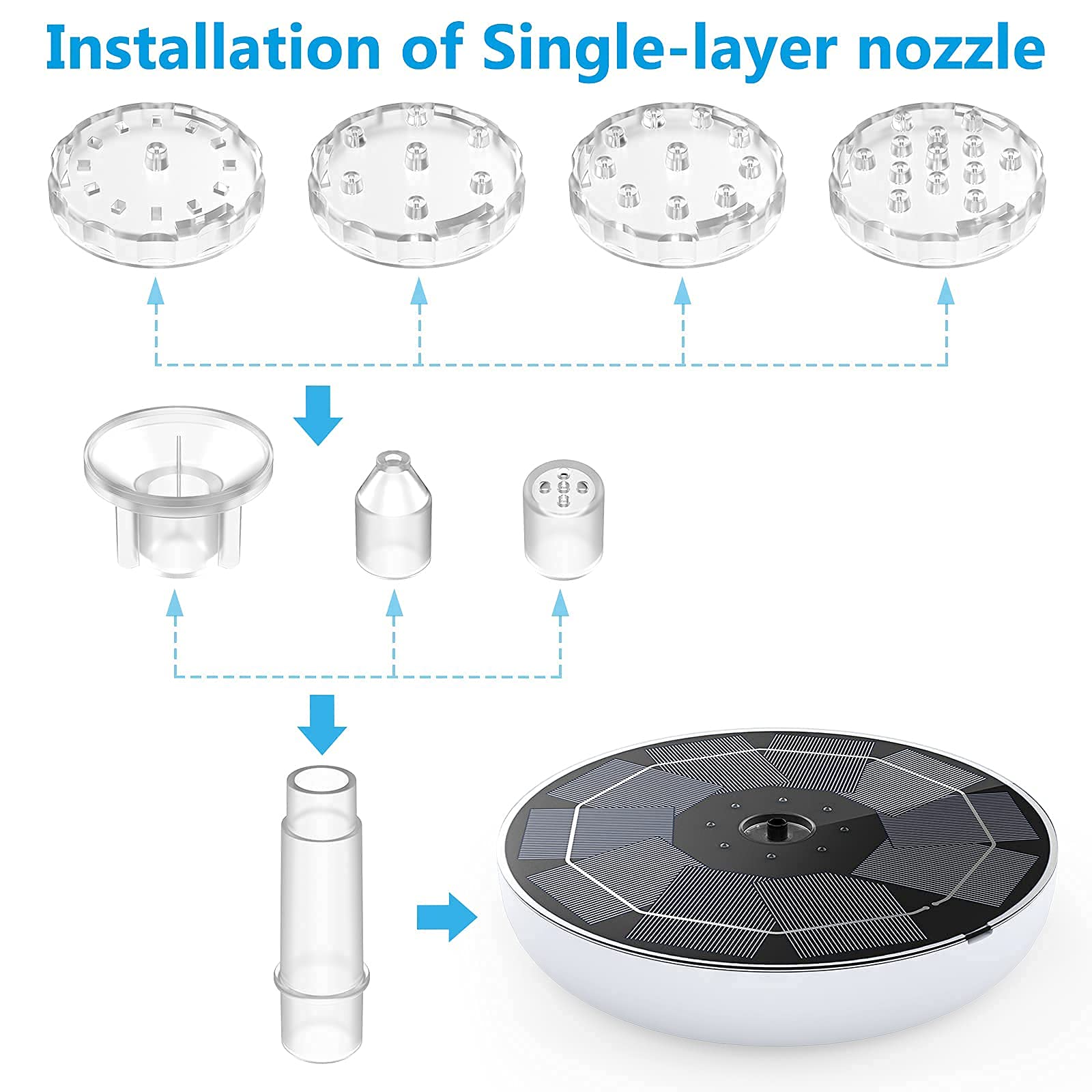 Installation of Single-layer nozzle