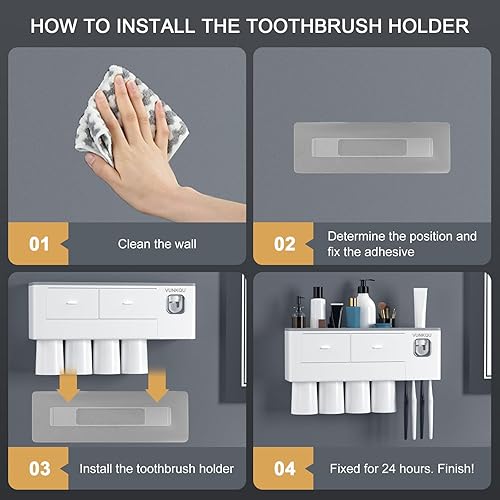 HOW TO INSTALL THE TOOTHBRUSH HOLDER

01 Clean the wall

02 Determine the position and fix the adhesive

VUNKQU

03 Install the toothbrush holder

VUNKQU

04 Fixed for 24 hours. Finish!