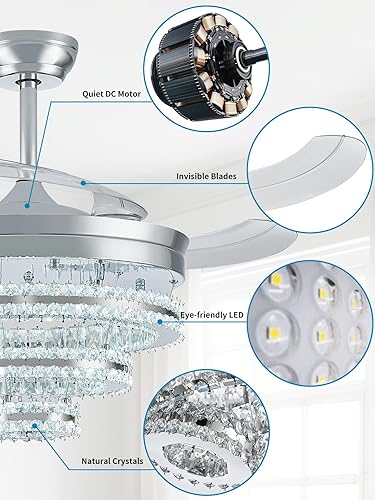 Quiet DC Motor

Invisible Blades

Eye-friendly LED

Natural Crystals