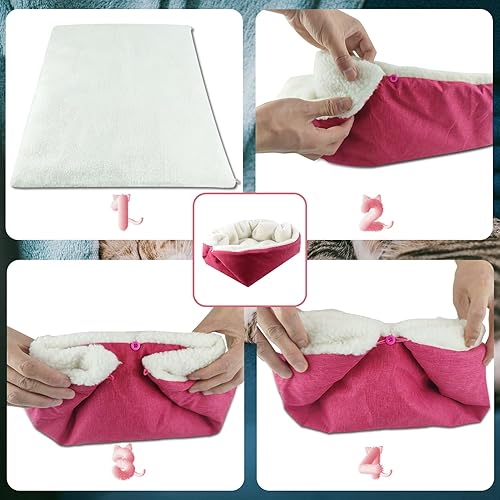 1

2

3

4