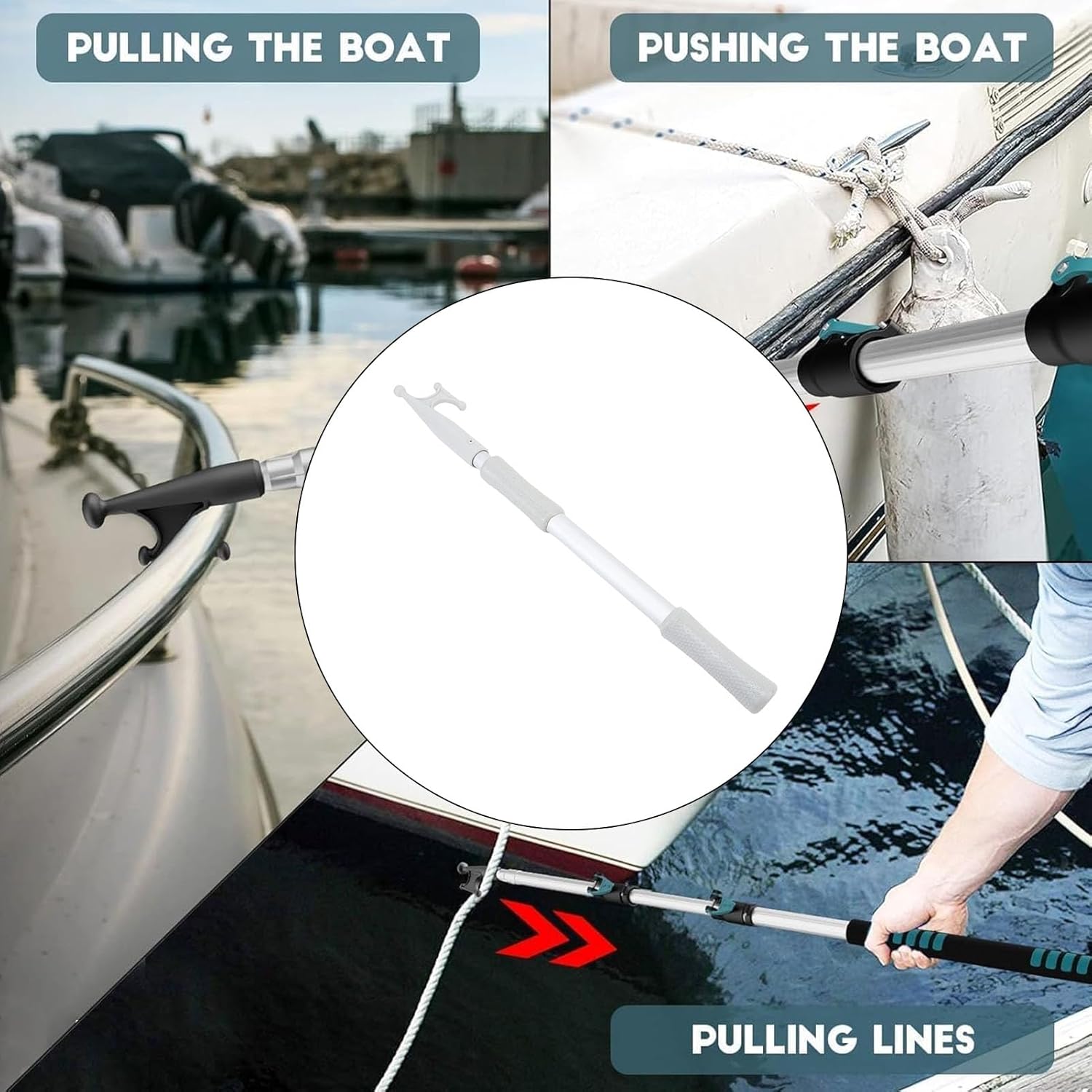 PULLING THE BOAT

PUSHING THE BOAT

PULLING LINES