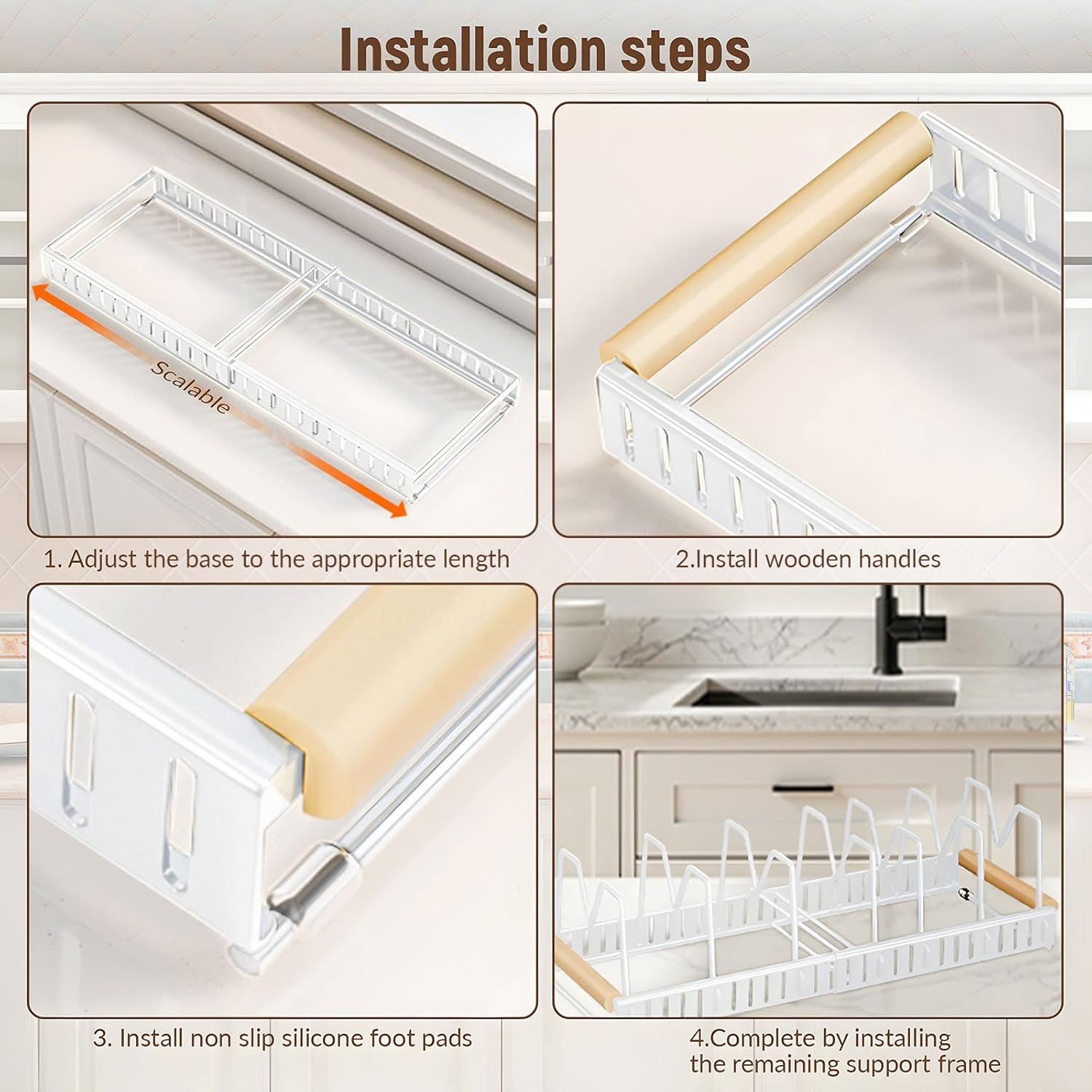 Installation steps

Scalable

1. Adjust the base to the appropriate length

2.Install wooden handles

3. Install non slip silicone foot pads

4.Complete by installing the remaining support frame