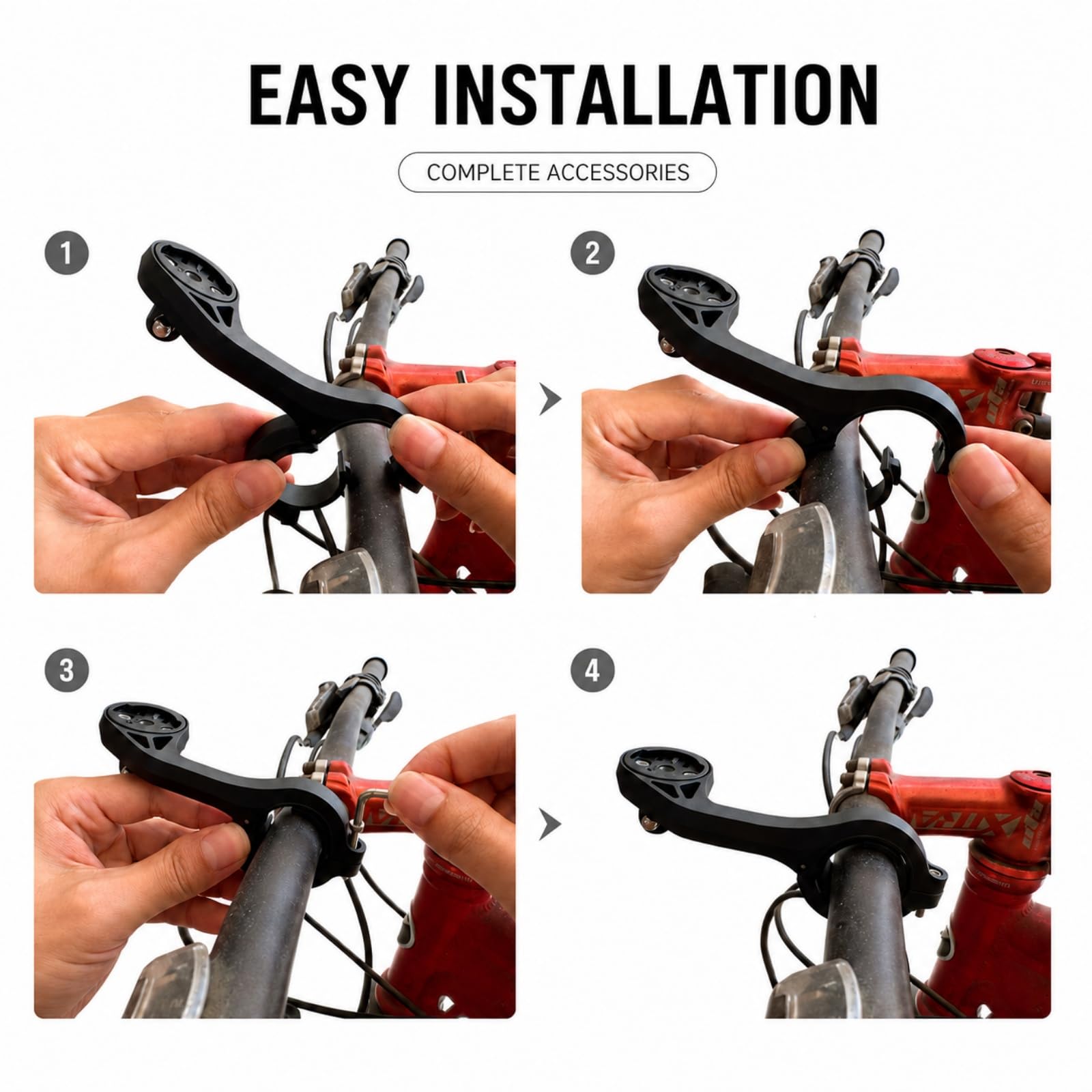 EASY INSTALLATION

COMPLETE ACCESSORIES

1

2

3

4