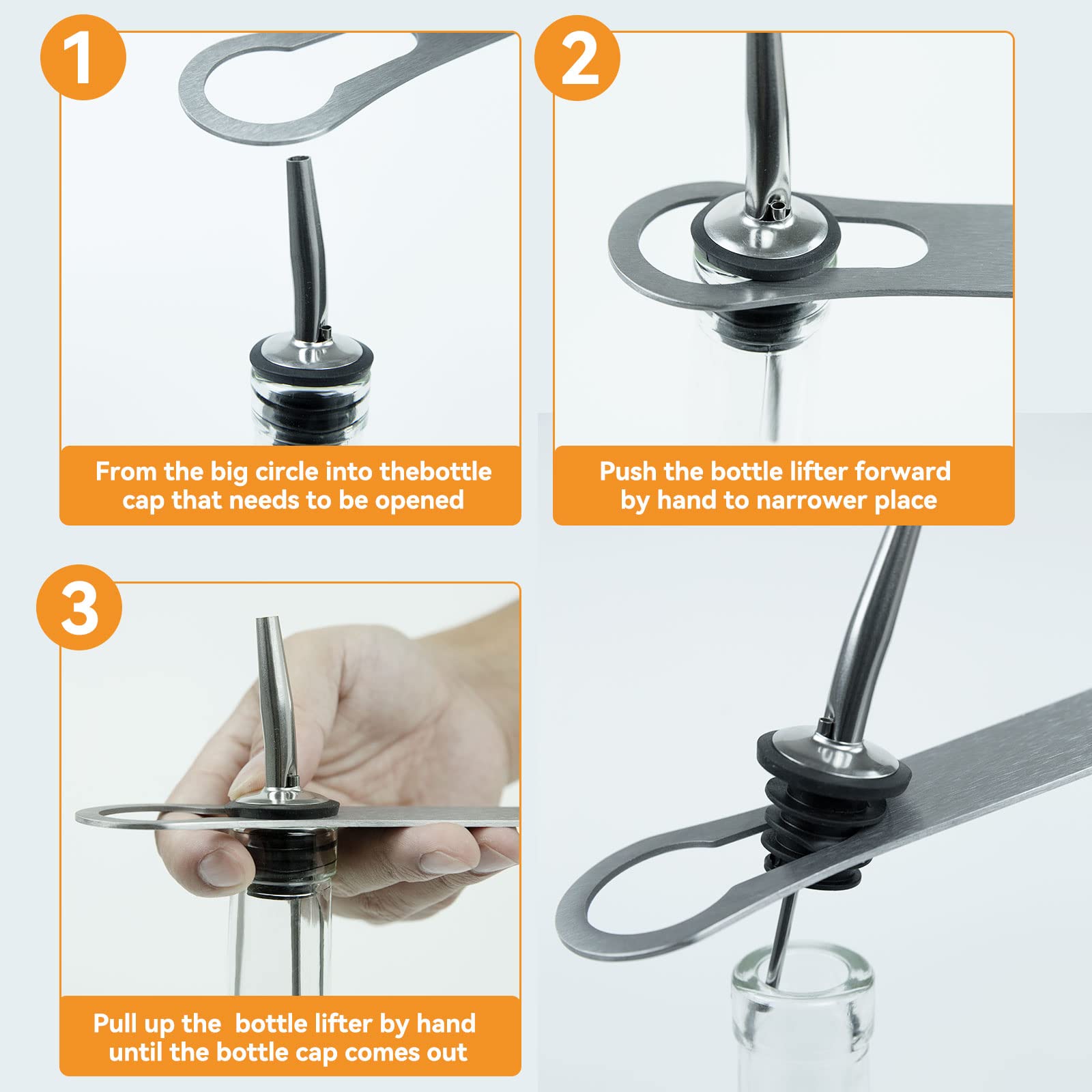 1

From the big circle into thebottle cap that needs to be opened

2

Push the bottle lifter forward by hand to narrower place

3

Pull up the  bottle lifter by hand until the bottle cap comes out