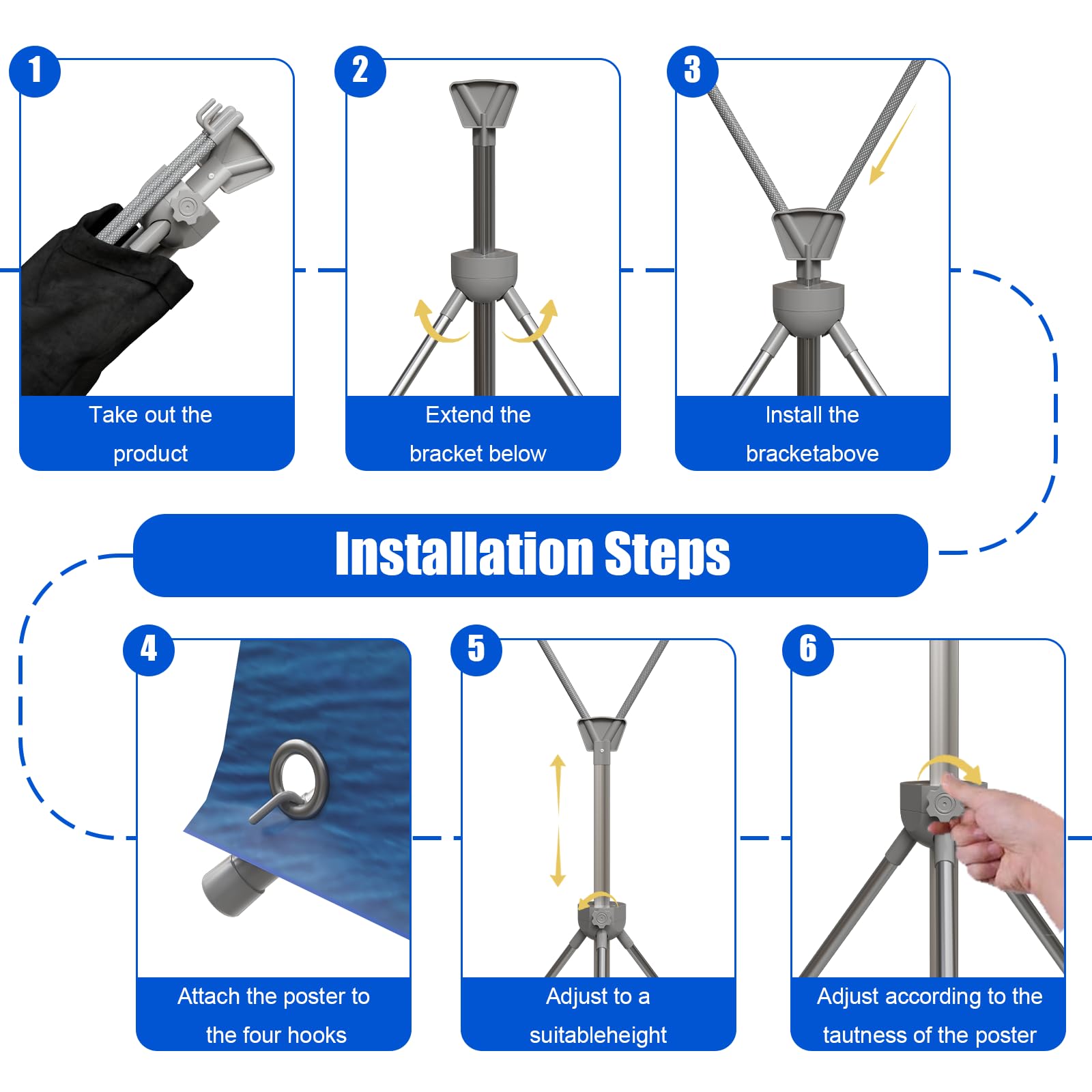 1

Take out the product

2

Extend the bracket below

3

Install the bracketabove

Installation Steps

4

Attach the poster to the four hooks

5

Adjust to a suitableheight

6

Adjust according to the tautness of the poster