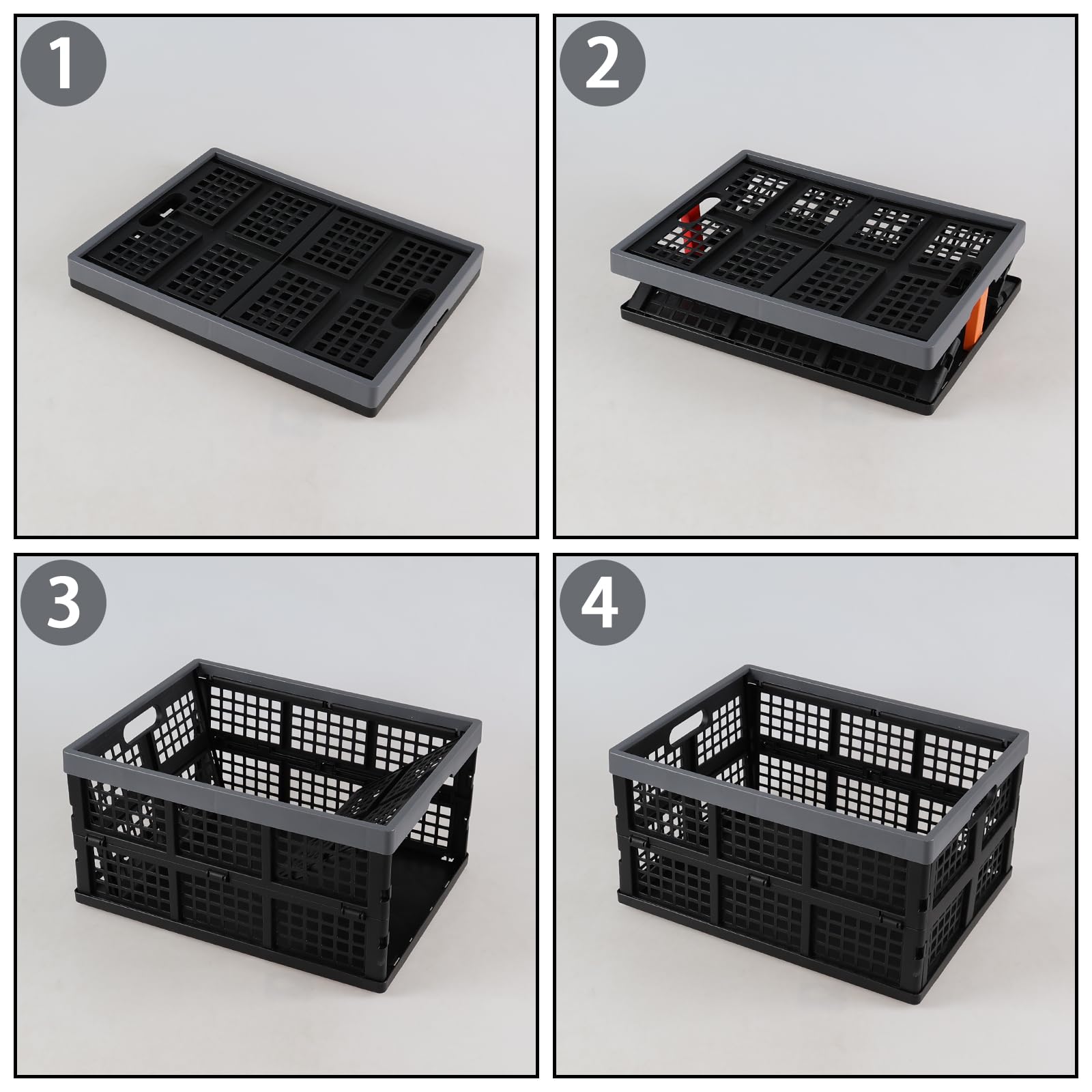 1

2

3

4