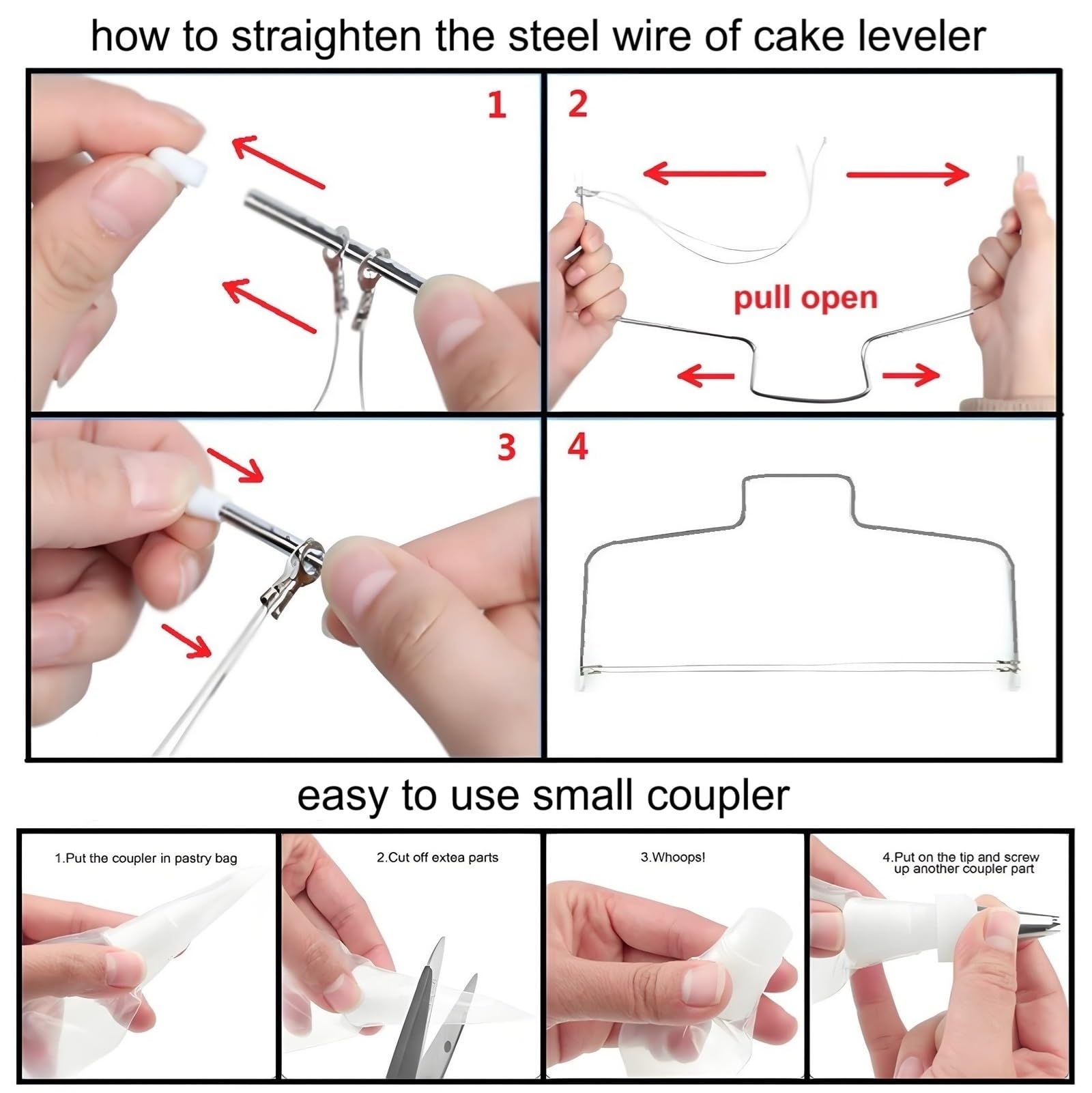 how to straighten the steel wire of cake leveler

1

2

pull open

3

4

easy to use small coupler

1.Put the coupler in pastry bag

2.Cut off extea parts

3.Whoops!

4.Put on the tip and screw up another coupler part