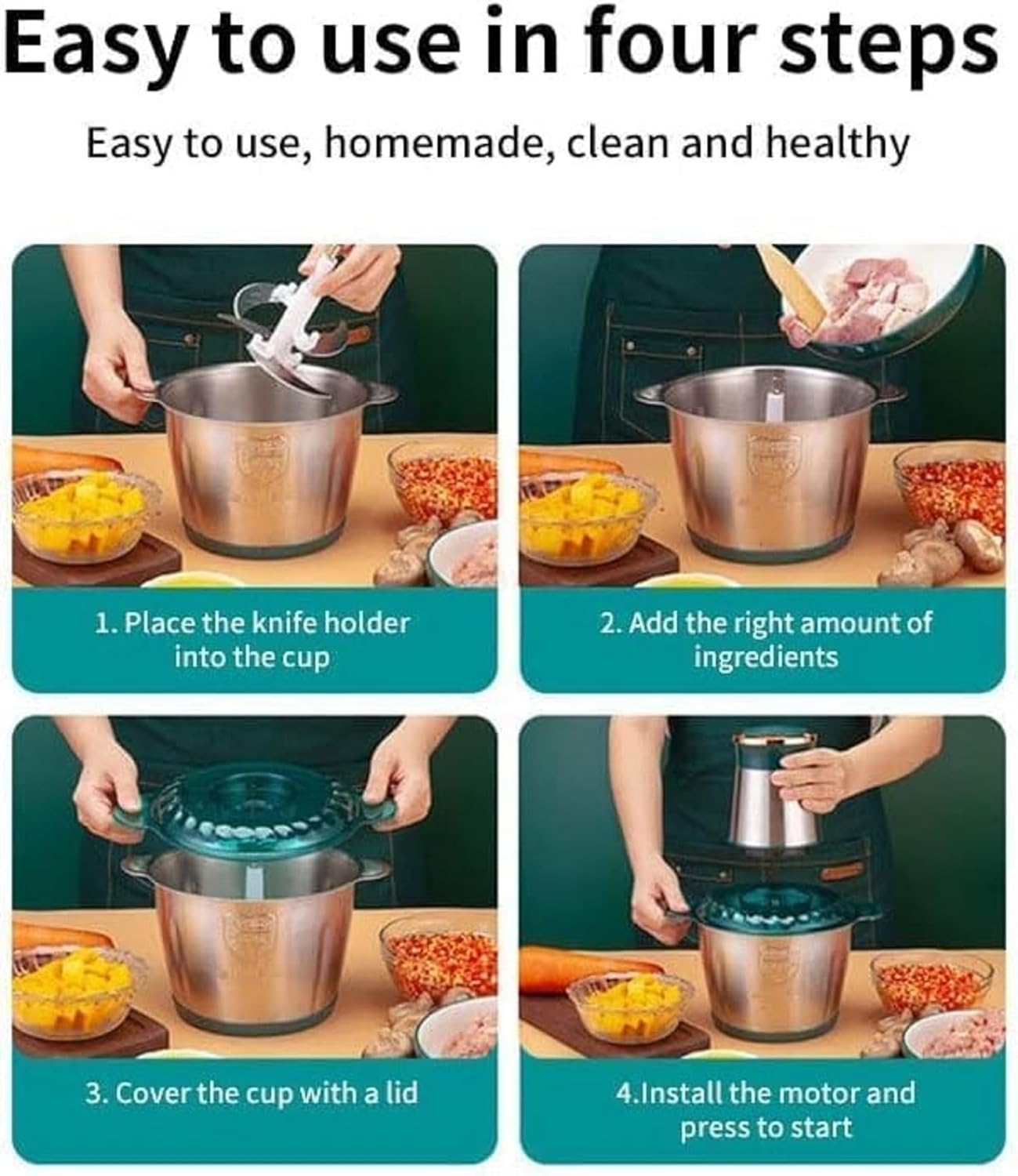 Easy to use in four steps

Easy to use, homemade, clean and healthy

1. Place the knife holder into the cup

2. Add the right amount of ingredients

3. Cover the cup with a lid

4.Install the motor and press to start