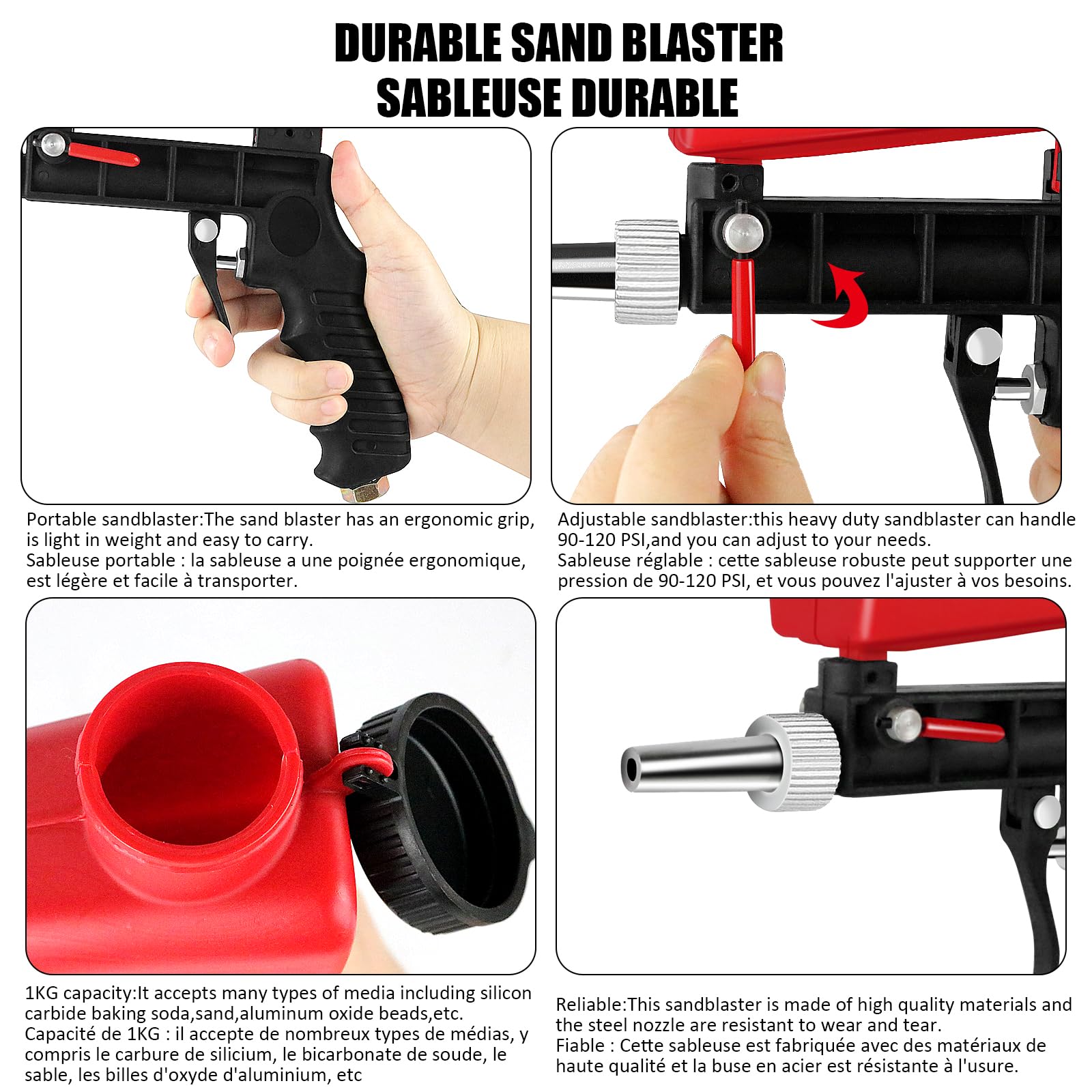 DURABLE SAND BLASTER
SABLEUSE DURABLE

Portable sandblaster:The sand blaster has an ergonomic grip, is light in weight and easy to carry.
Sableuse portable : la sableuse a une poignée ergonomique, est légère et facile à transporter.

Adjustable sandblaster:this heavy duty sandblaster can handle 90-120 PSI,and you can adjust to your needs.
Sableuse réglable : cette sableuse robuste peut supporter une pression de 90-120 PSI, et vous pouvez l'ajuster à vos besoins.

1KG capacity:It accepts many types of media including silicon carbide baking soda,sand,aluminum oxide beads,etc.
Capacité de 1KG : il accepte de nombreux types de médias, y compris le carbure de silicium, le bicarbonate de soude, le sable, les billes d'oxyde d'aluminium, etc

Reliable:This sandblaster is made of high quality materials and the steel nozzle are resistant to wear and tear.
Fiable : Cette sableuse est fabriquée avec des matériaux de haute qualité et la buse en acier est résistante à l'usure.