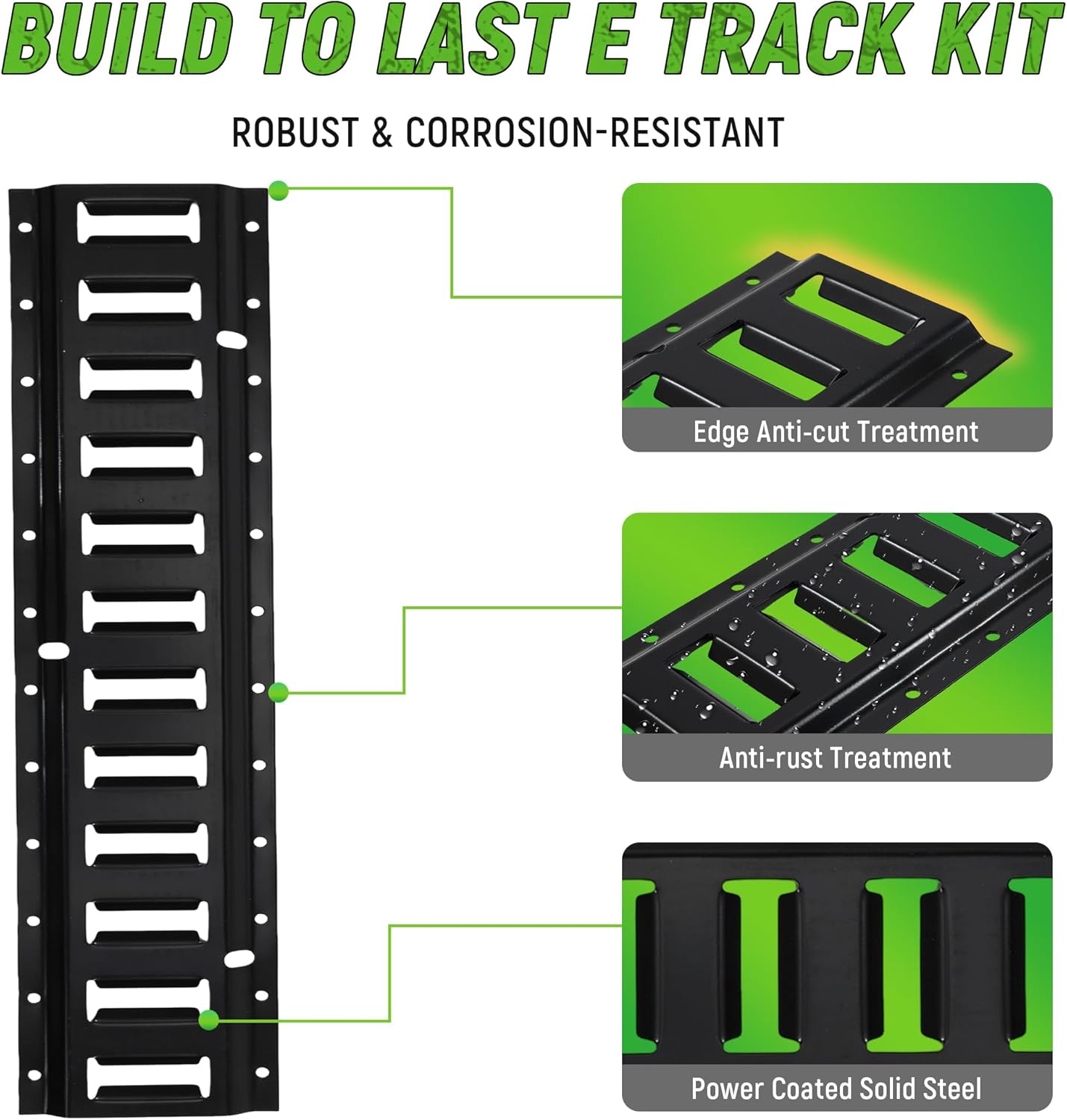 BUILD TO LAST E TRACK KIT

ROBUST & CORROSION-RESISTANT

Edge Anti-cut Treatment

Anti-rust Treatment

Power Coated Solid Steel