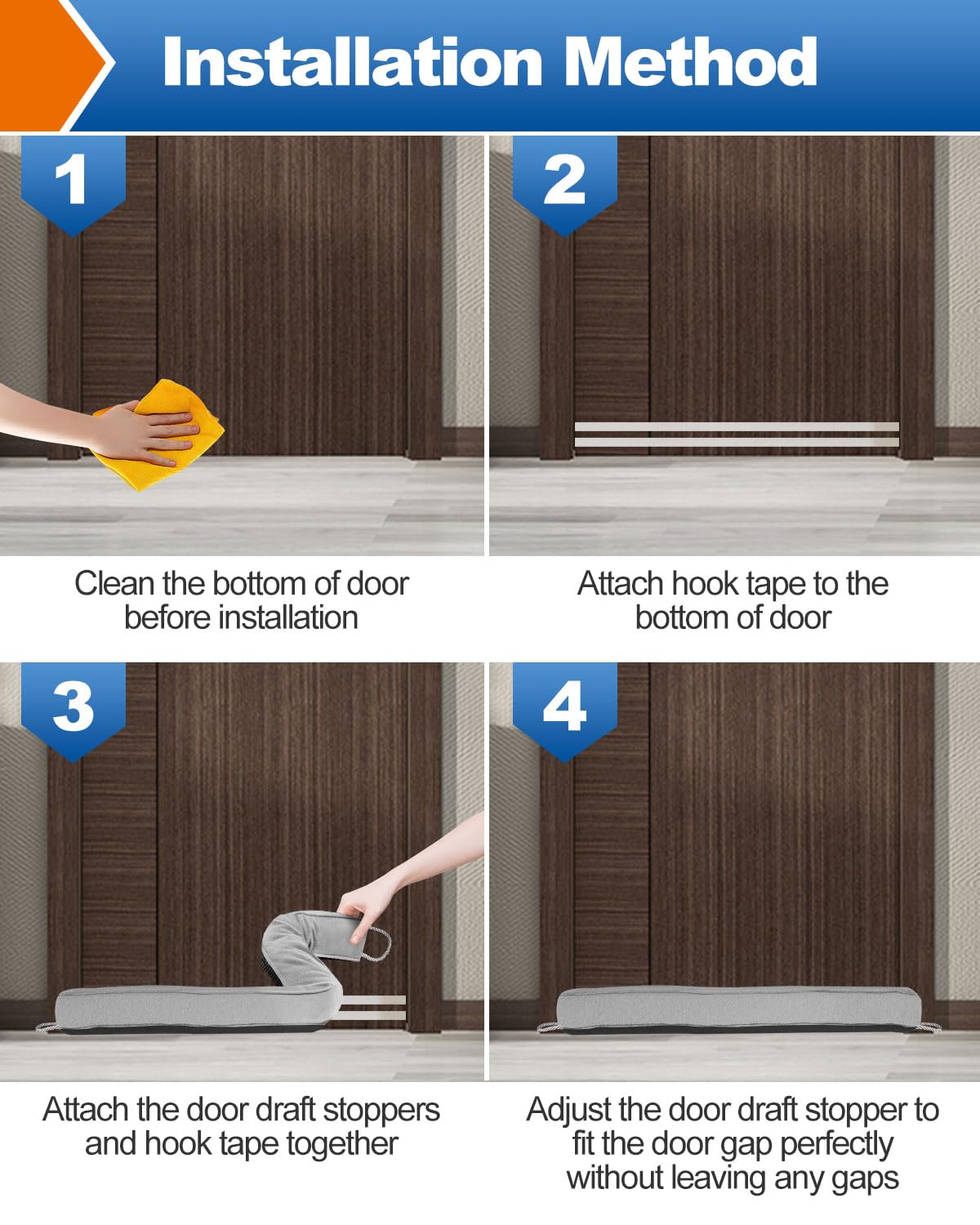 Installation Method

1

Clean the bottom of door before installation

2

Attach hook tape to the bottom of door

3

Attach the door draft stoppers and hook tape together

4

Adjust the door draft stopper to fit the door gap perfectly without leaving any gaps