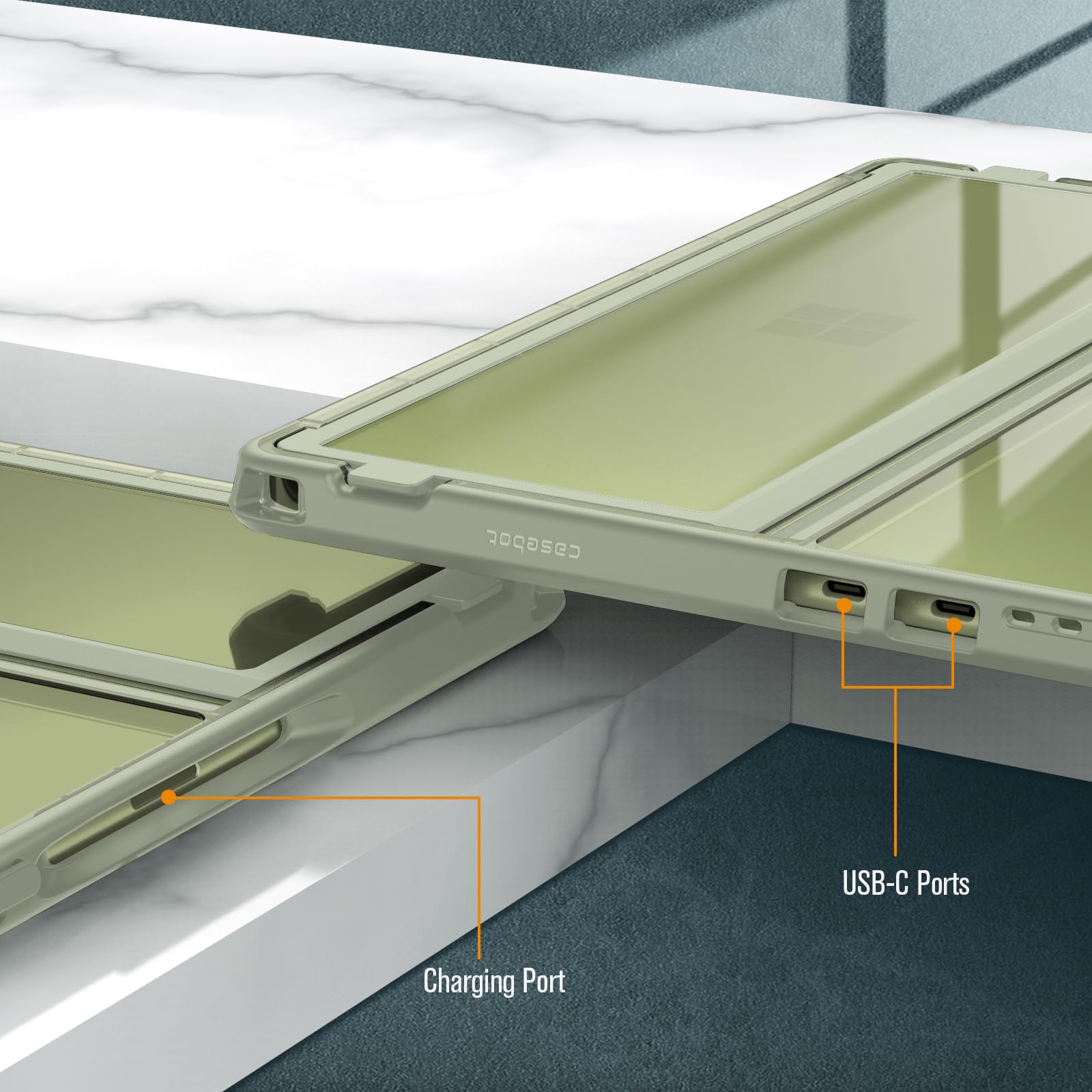 casebot

USB-C Ports

Charging Port