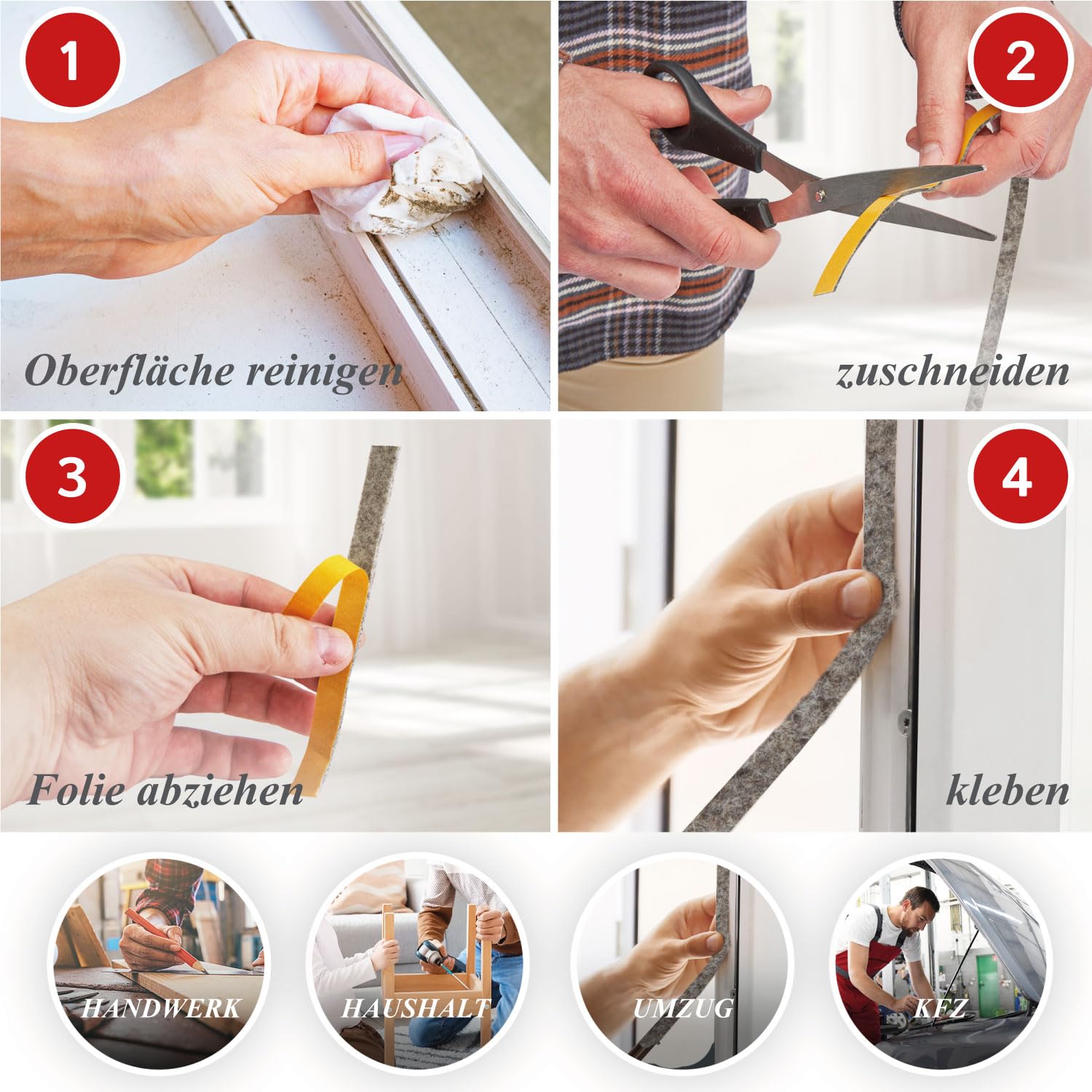 1

Oberfläche reinigen

2

zuschneiden

3

Folie abziehen

4

kleben

HANDWERK

HAUSHALT

UMZUG

KFZ