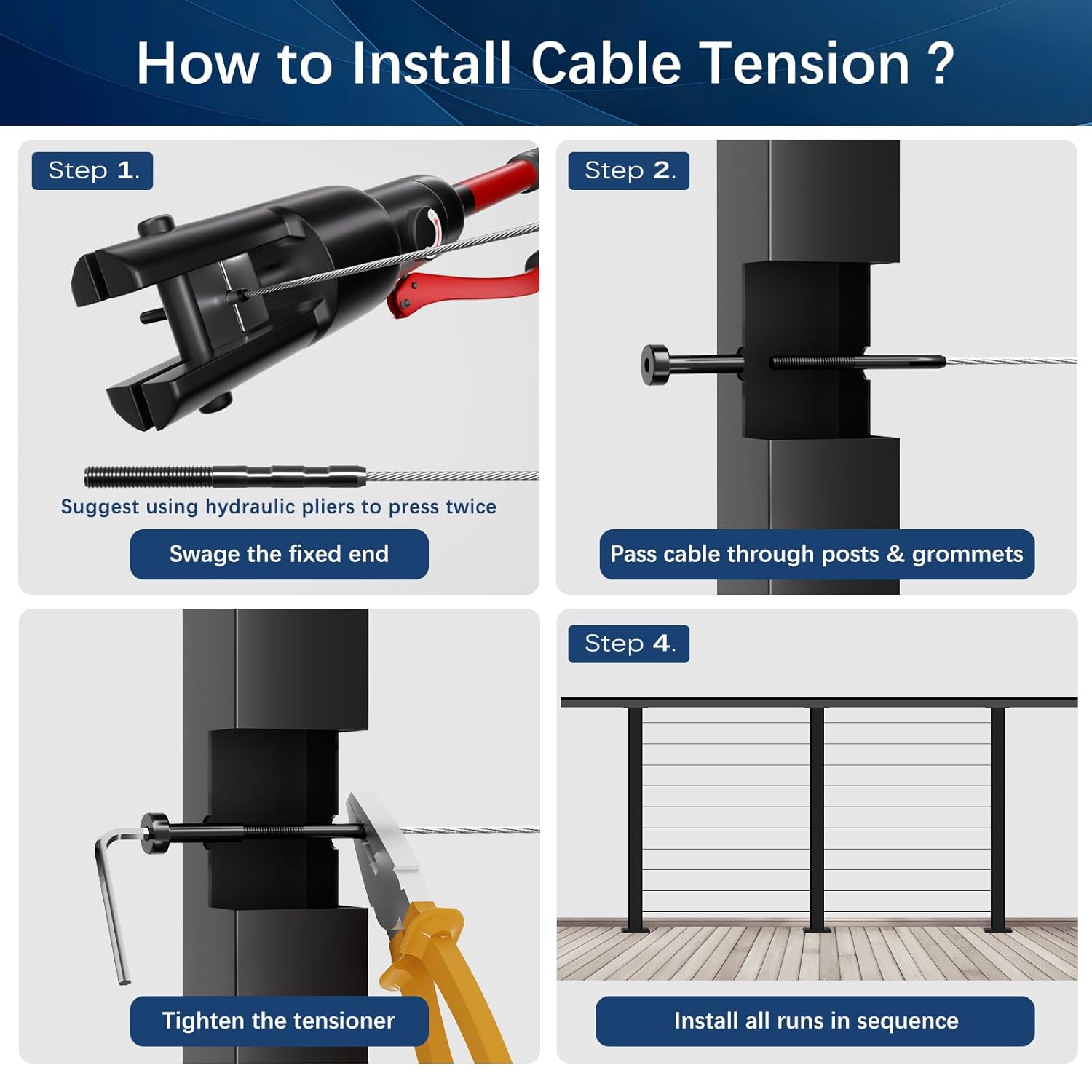 How to Install Cable Tension ?

Step 1.

Suggest using hydraulic pliers to press twice

Swage the fixed end

Step 2.

Pass cable through posts & grommets

Tighten the tensioner

Step 4.

Install all runs in sequence