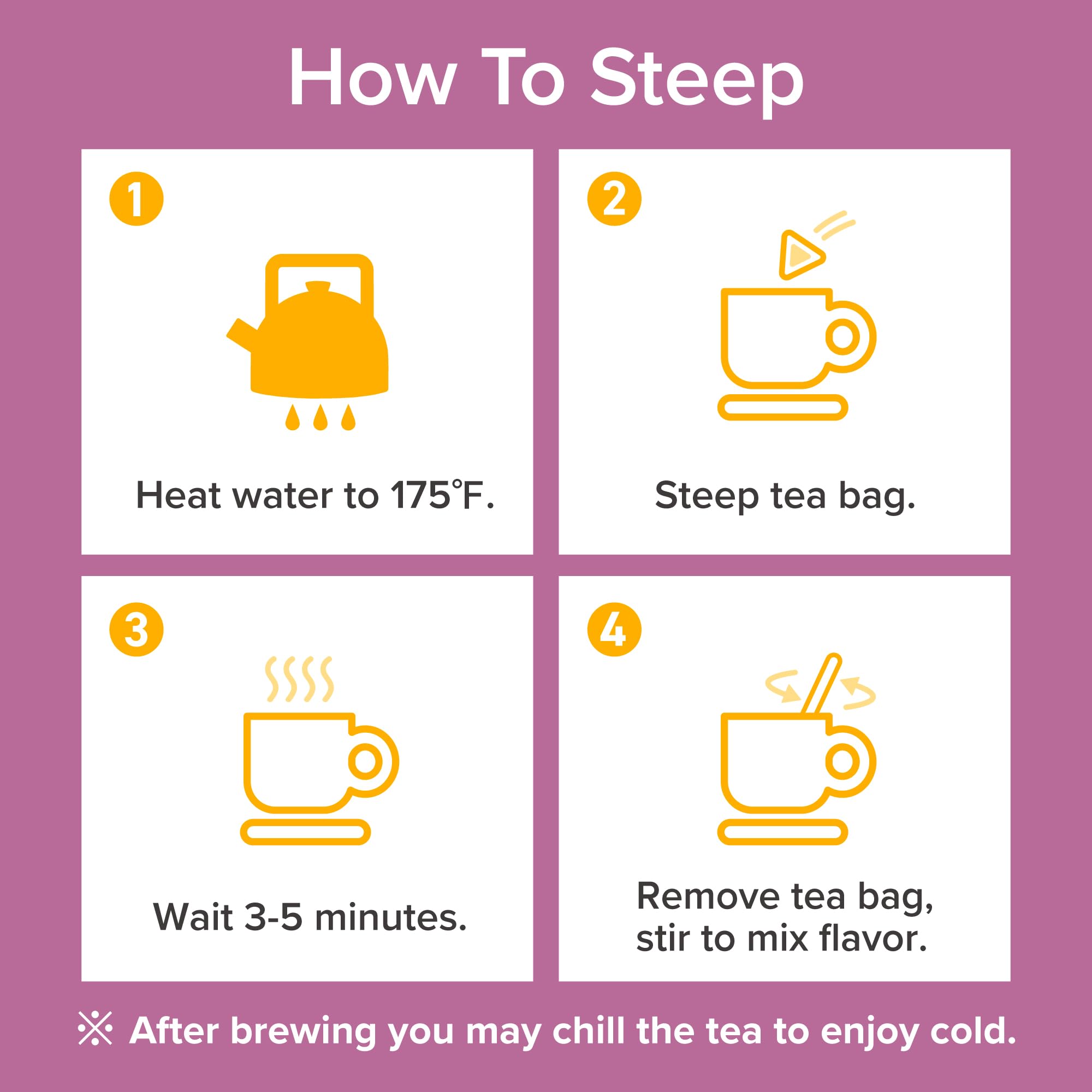 How To Steep

1

Heat water to 175°F.

2

Steep tea bag.

3

Wait 3-5 minutes.

4

Remove tea bag, stir to mix flavor.

※ After brewing you may chill the tea to enjoy cold.