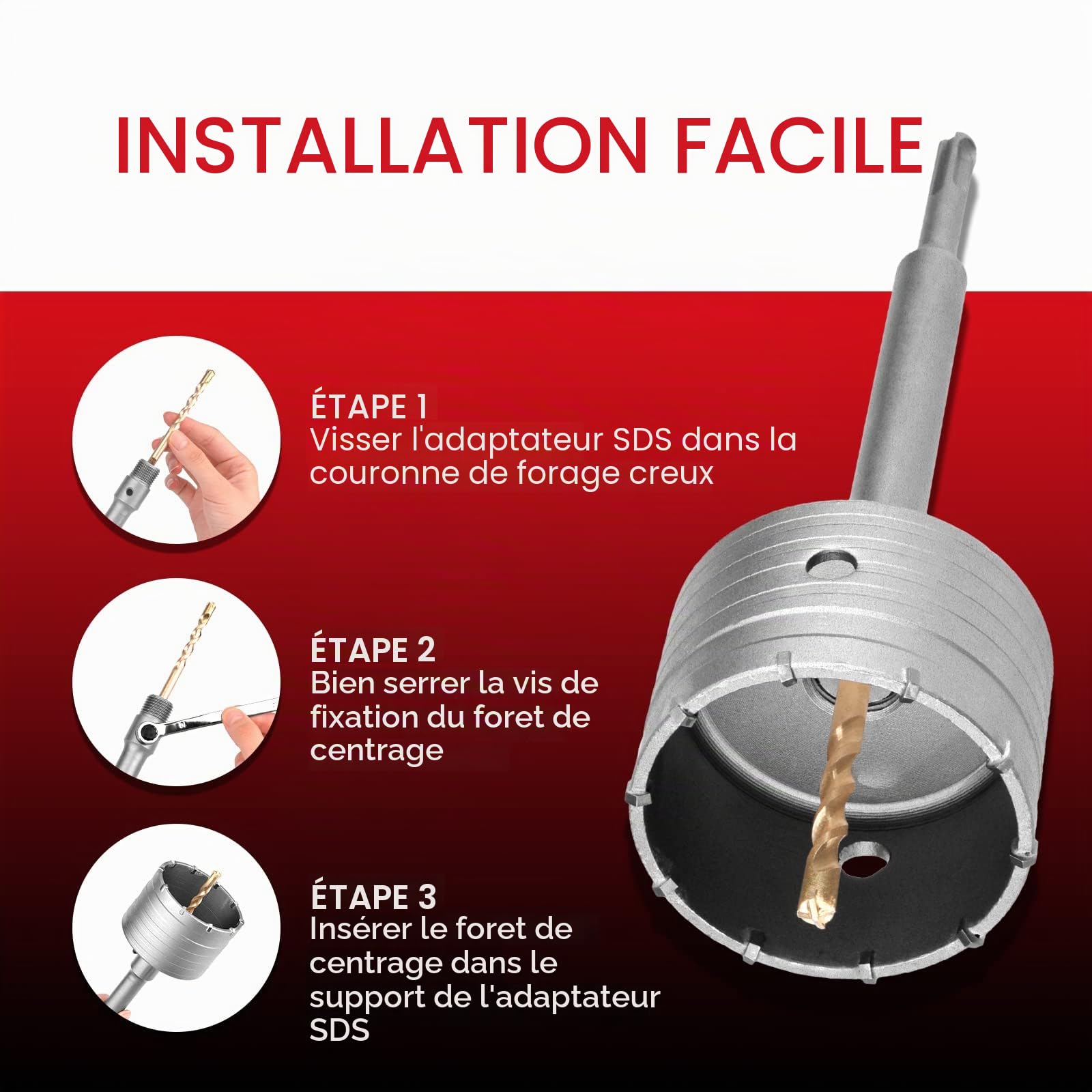 INSTALLATION FACILE

ÉTAPE 1
Visser l'adaptateur SDS dans la couronne de forage creux

ÉTAPE 2
Bien serrer la vis de fixation du foret de centrage

ÉTAPE 3
Insérer le foret de centrage dans le support de l'adaptateur SDS