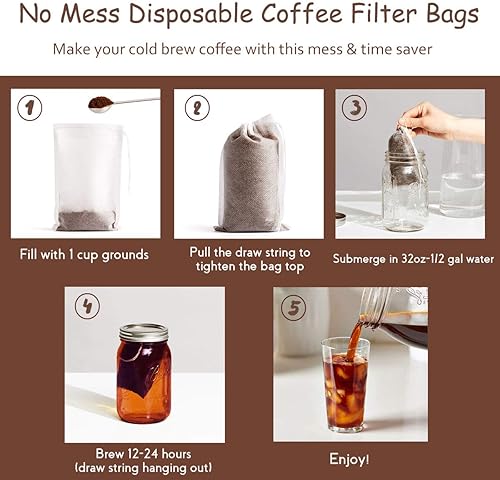 No Mess Disposable Coffee Filter Bags

Make your cold brew coffee with this mess & time saver

1

Fill with 1 cup grounds

2

Pull the draw string to tighten the bag top

3

Submerge in 32oz-1/2 gal water

4

Brew 12-24 hours (draw string hanging out)

5

Enjoy!