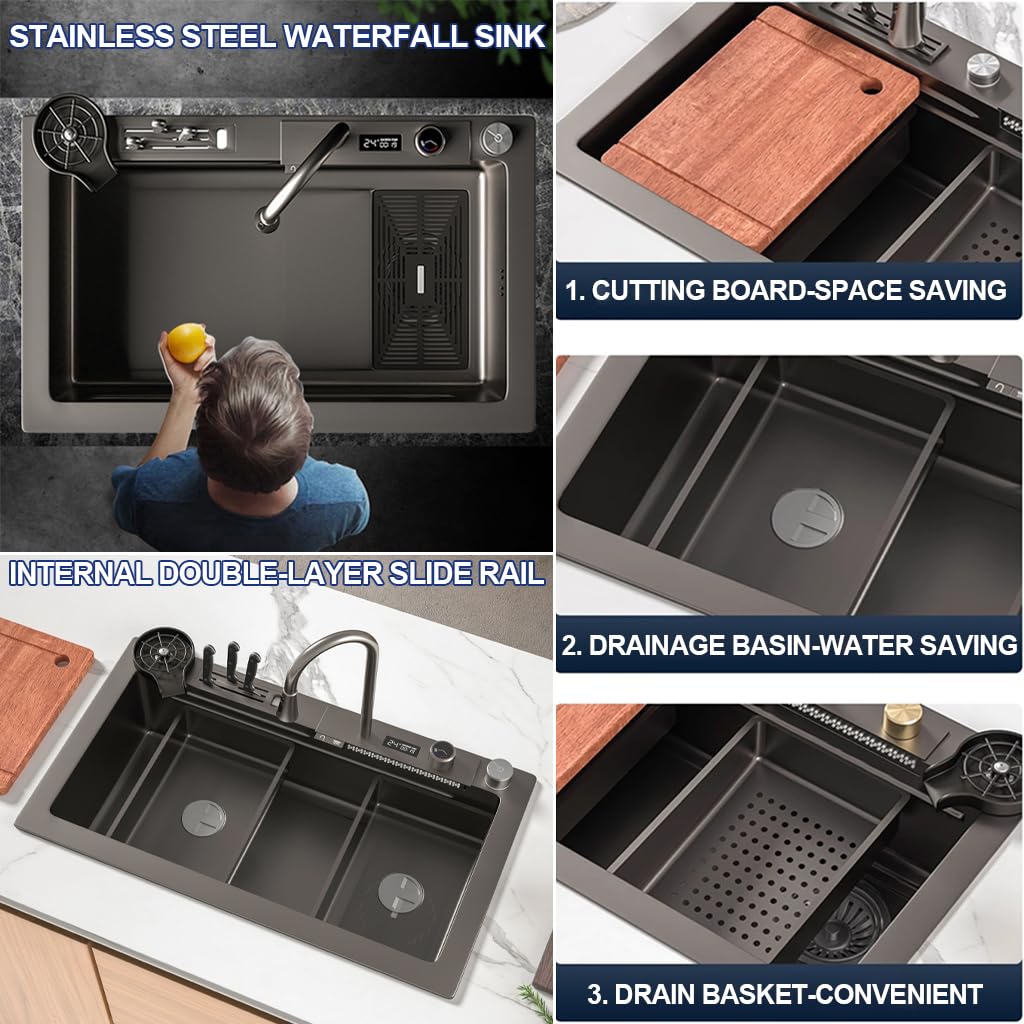 STAINLESS STEEL WATERFALL SINK

INTERNAL DOUBLE-LAYER SLIDE RAIL

1. CUTTING BOARD-SPACE SAVING

2. DRAINAGE BASIN-WATER SAVING

3. DRAIN BASKET-CONVENIENT