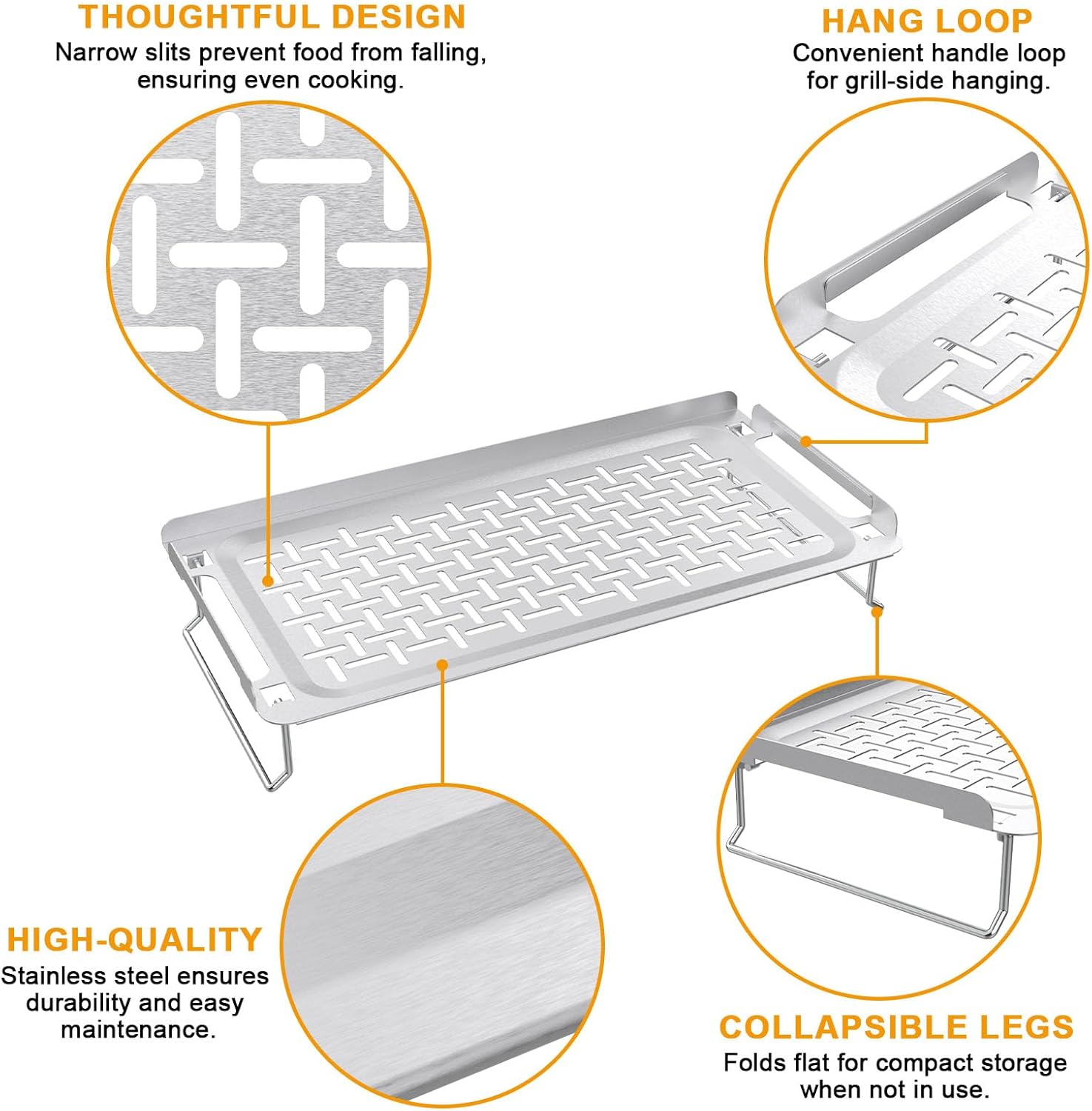 THOUGHTFUL DESIGN
Narrow slits prevent food from falling, ensuring even cooking.

HANG LOOP
Convenient handle loop for grill-side hanging.

HIGH-QUALITY
Stainless steel ensures durability and easy maintenance.

COLLAPSIBLE LEGS
Folds flat for compact storage when not in use.