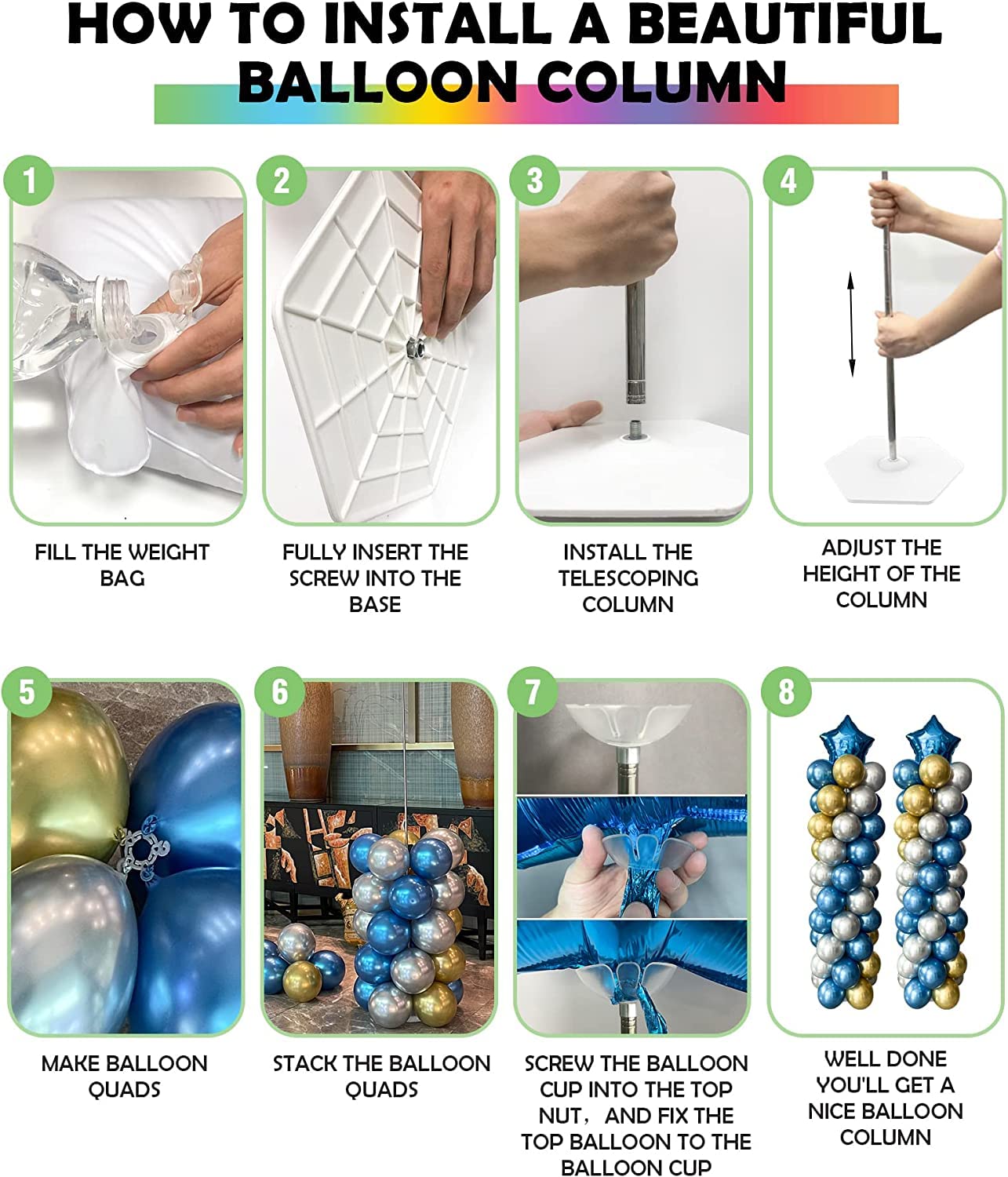 HOW TO INSTALL A BEAUTIFUL BALLOON COLUMN

1
FILL THE WEIGHT BAG

2
FULLY INSERT THE SCREW INTO THE BASE

3
INSTALL THE TELESCOPING COLUMN

4
ADJUST THE HEIGHT OF THE COLUMN

5
MAKE BALLOON QUADS

6
STACK THE BALLOON QUADS

7
SCREW THE BALLOON CUP INTO THE TOP NUT， AND FIX THE TOP BALLOON TO THE BALLOON CUP

8
WELL DONE YOU'LL GET A NICE BALLOON COLUMN