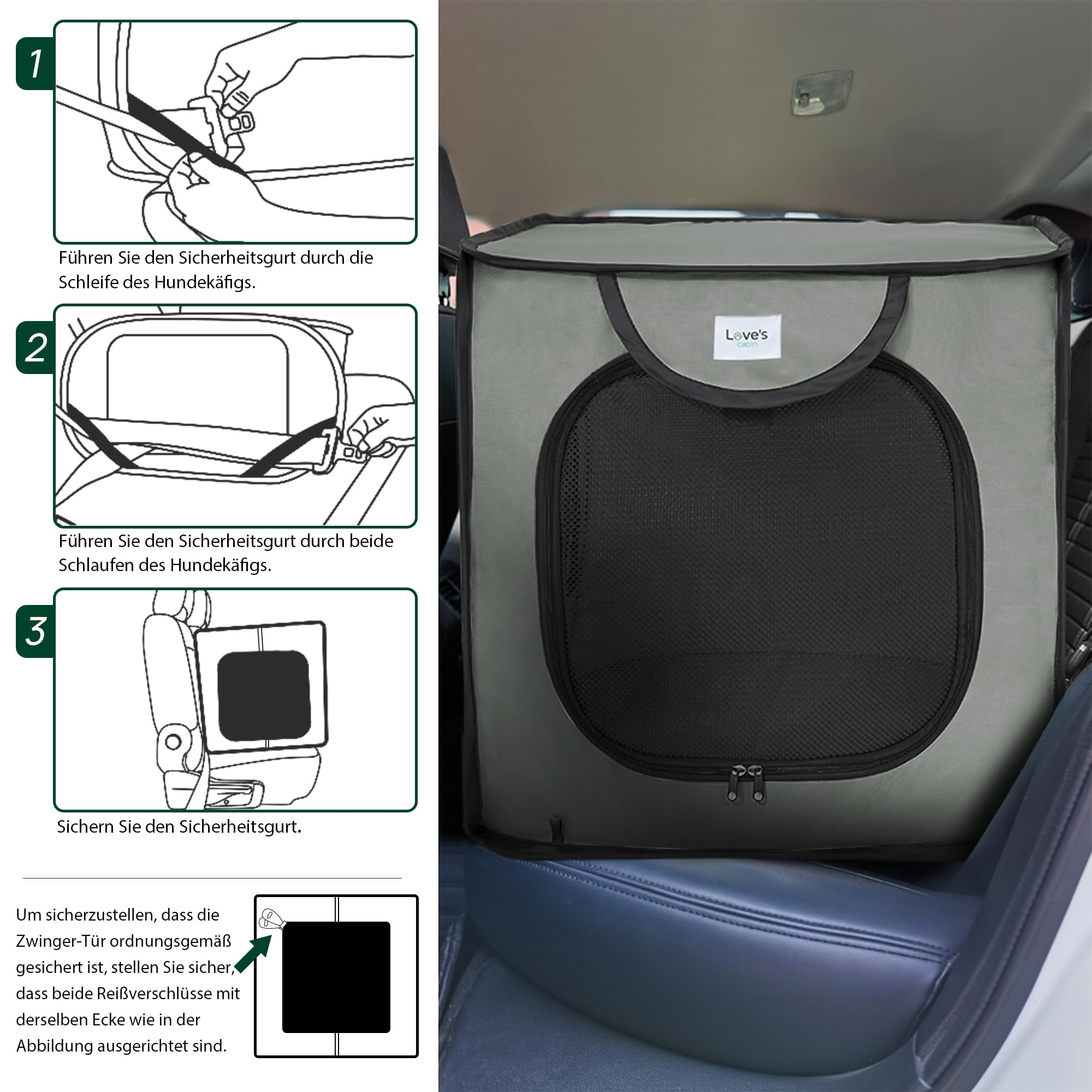 1

Führen Sie den Sicherheitsgurt durch die Schleife des Hundekäfigs.

2

Führen Sie den Sicherheitsgurt durch beide Schlaufen des Hundekäfigs.

3

Sichern Sie den Sicherheitsgurt.

Um sicherzustellen, dass die Zwinger-Tür ordnungsgemäß gesichert ist, stellen Sie sicher, dass beide Reißverschlüsse mit derselben Ecke wie in der Abbildung ausgerichtet sind.

Love's cabin