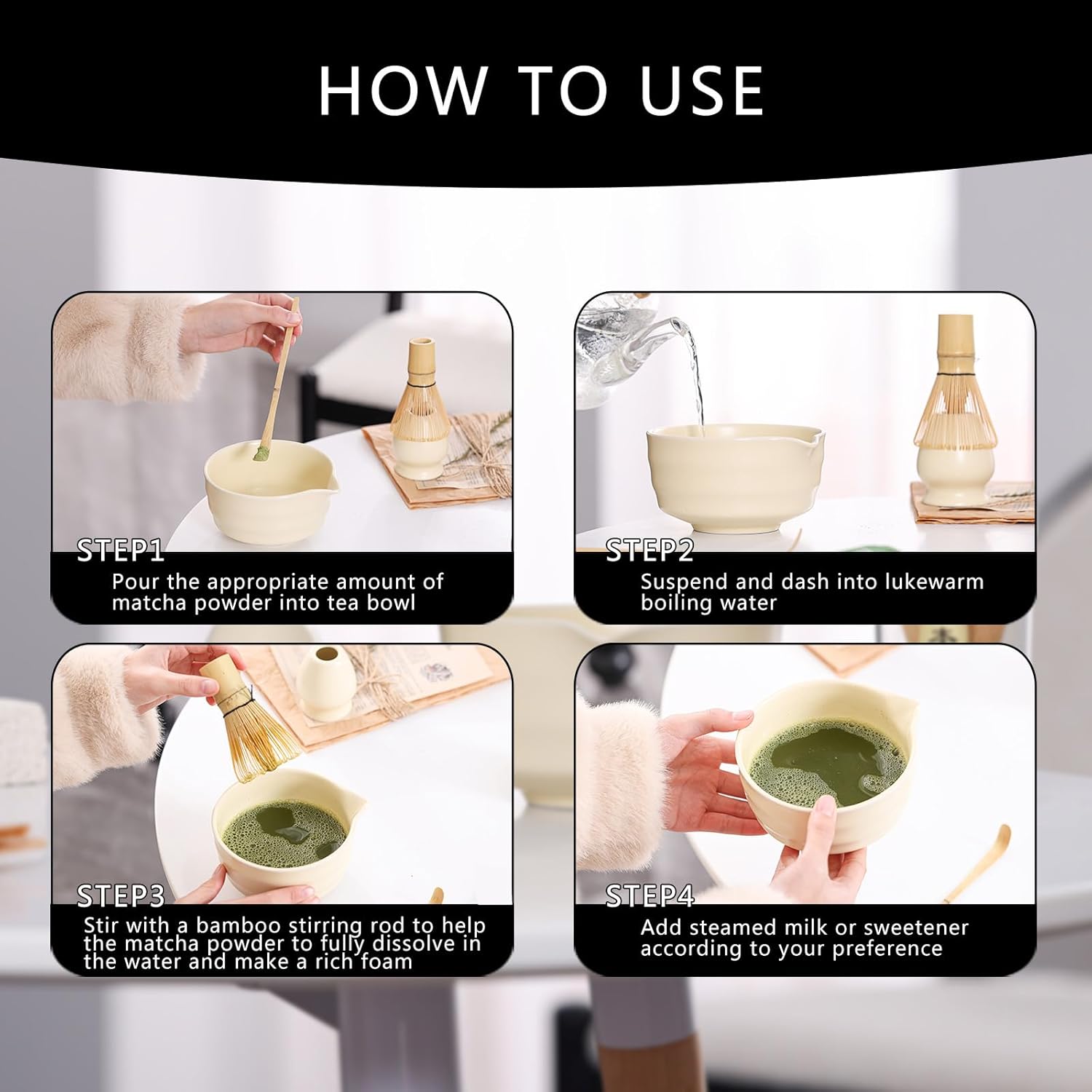 HOW TO USE

STEP1
Pour the appropriate amount of matcha powder into tea bowl

STEP2
Suspend and dash into lukewarm boiling water

STEP3
Stir with a bamboo stirring rod to help the matcha powder to fully dissolve in the water and make a rich foam

STEP4
Add steamed milk or sweetener according to your preference