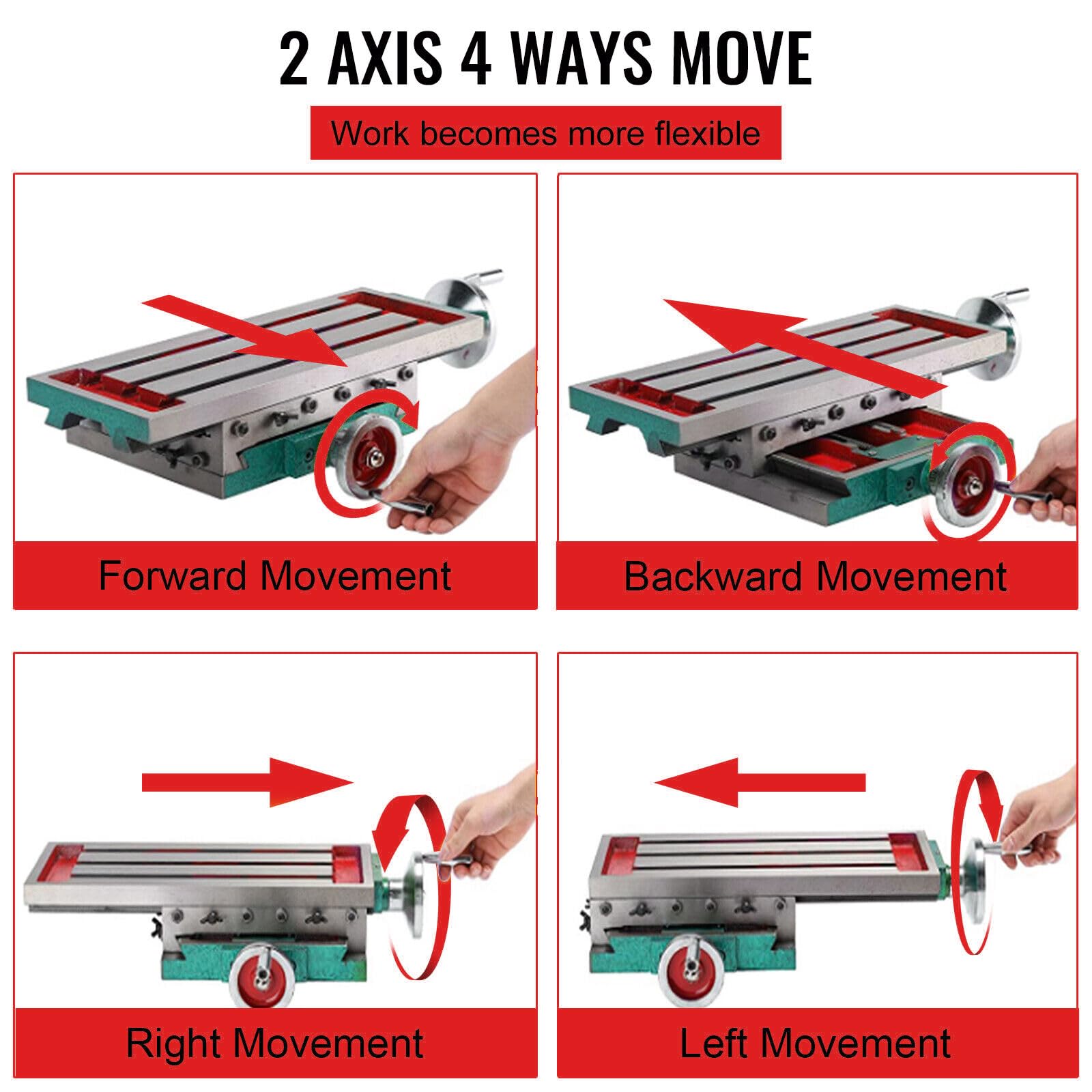 2 AXIS 4 WAYS MOVE

Work becomes more flexible

Forward Movement

Backward Movement

Right Movement

Left Movement