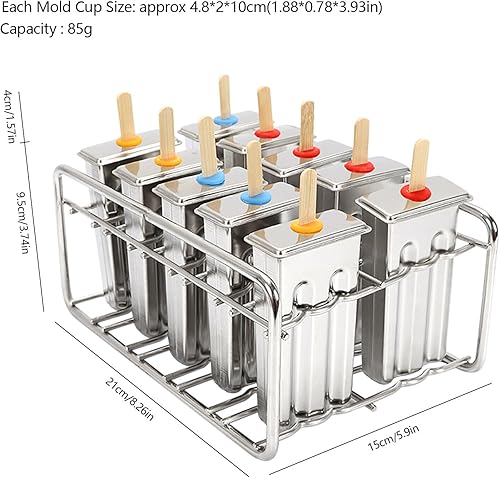 Each Mold Cup Size: approx 4.8*2*10cm(1.88*0.78*3.93in)
Capacity : 85g

4cm/1.57in

9.5cm/3.74in

21cm/8.26in

15cm/5.9in