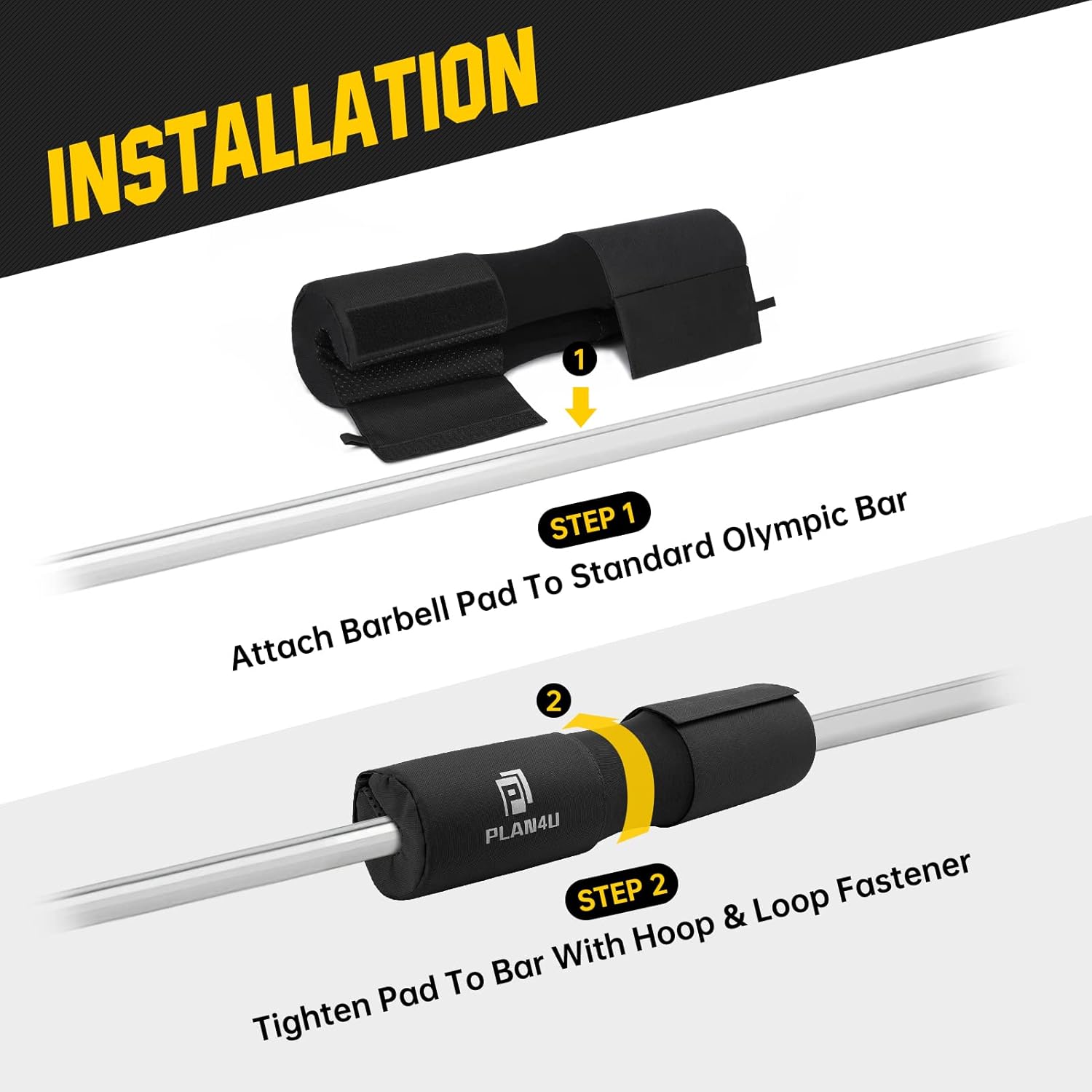 INSTALLATION

1

STEP 1

Attach Barbell Pad To Standard Olympic Bar

2

PLAN4U

STEP 2

Tighten Pad To Bar With Hoop & Loop Fastener