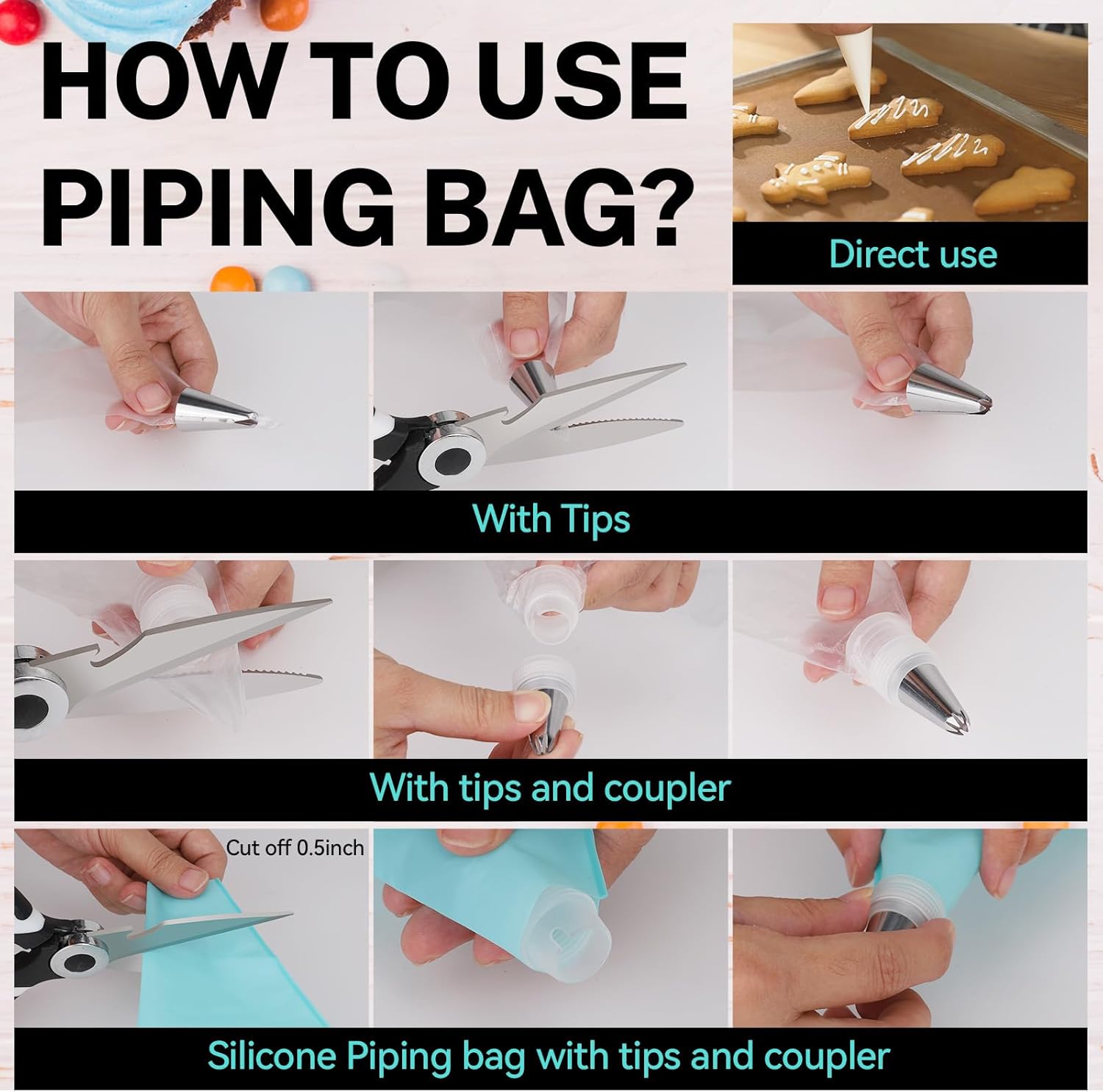 HOW TO USE PIPING BAG?

Direct use

With Tips

With tips and coupler

Cut off 0.5inch

Silicone Piping bag with tips and coupler